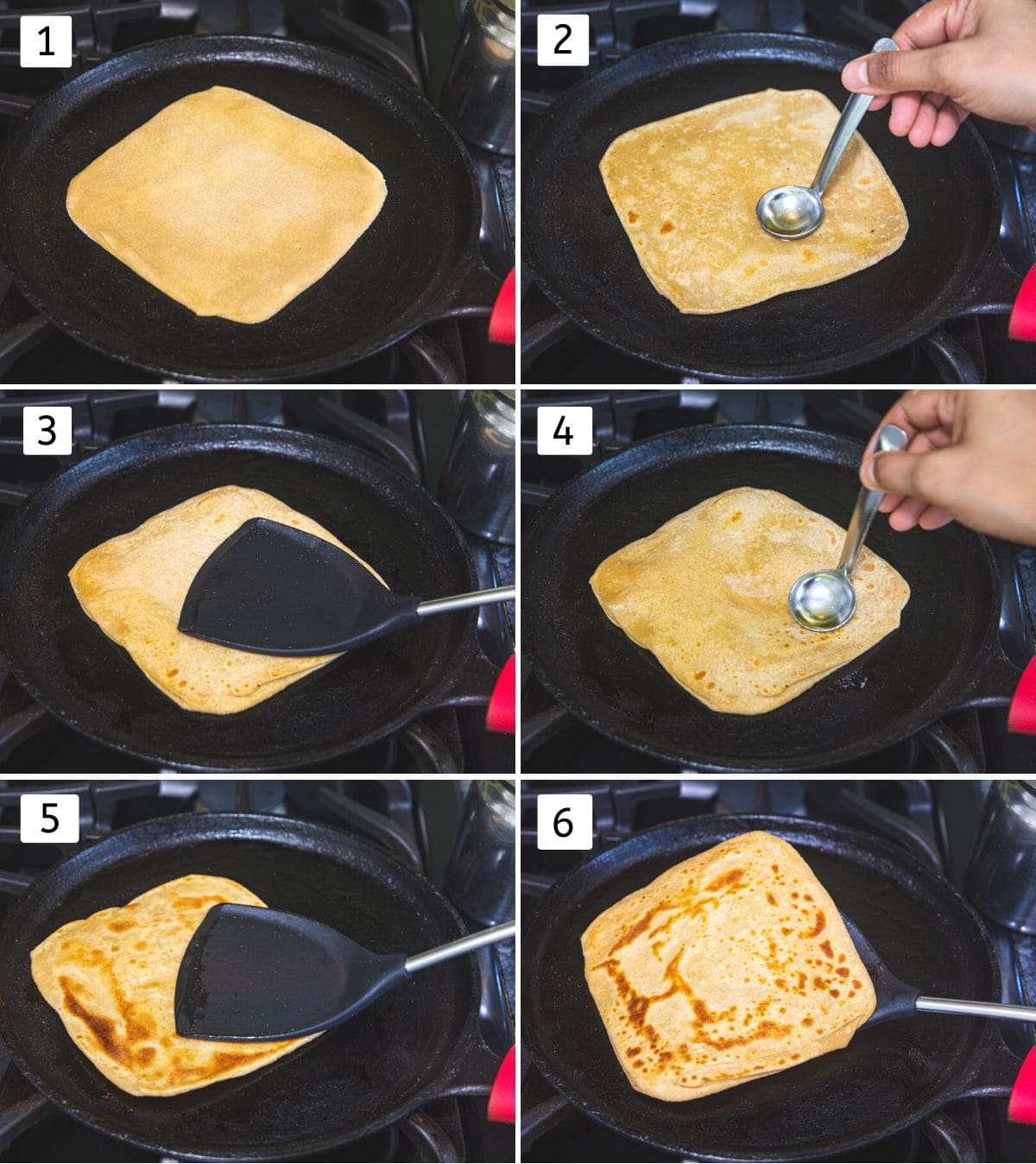 1

2

3

4

5

6