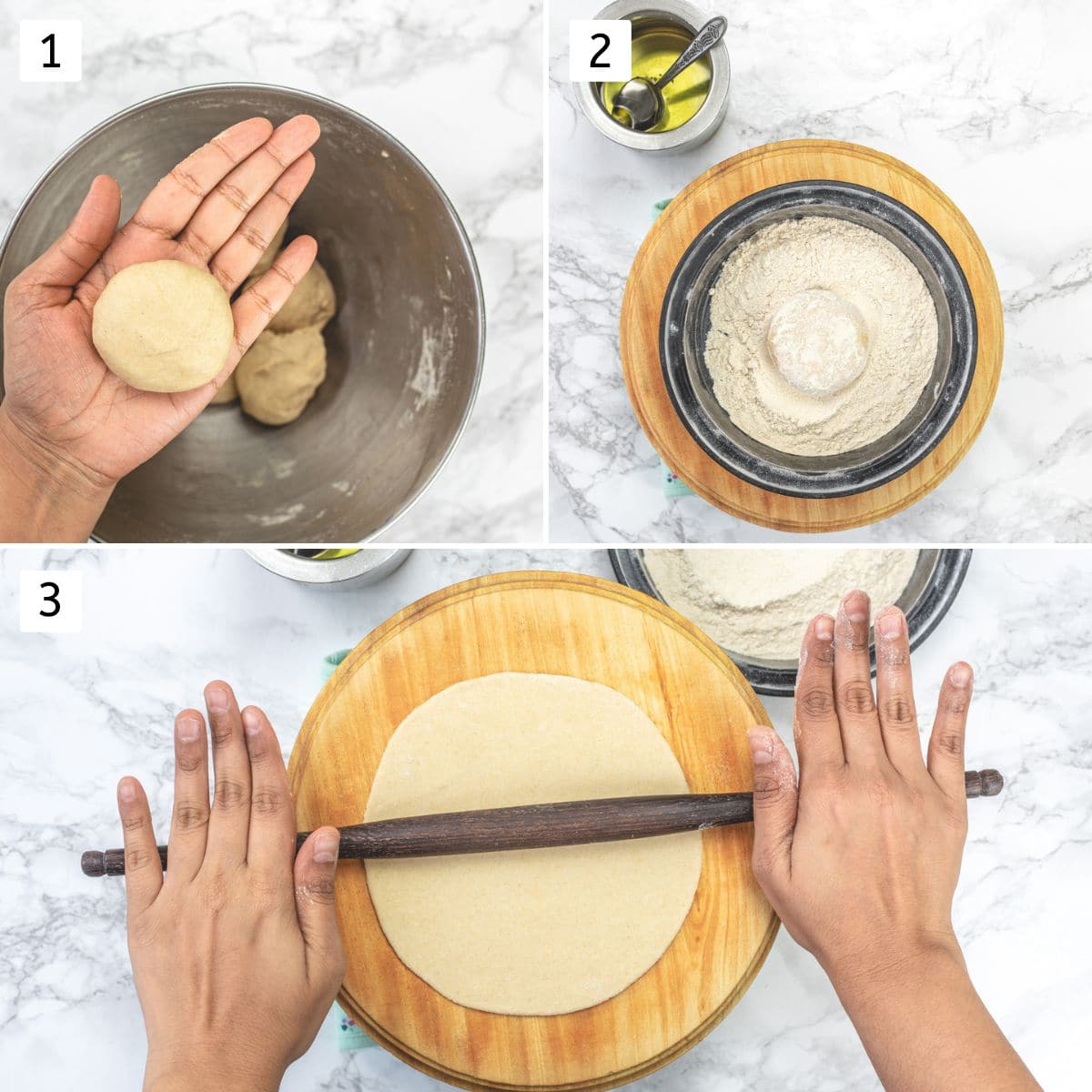 1

2

3