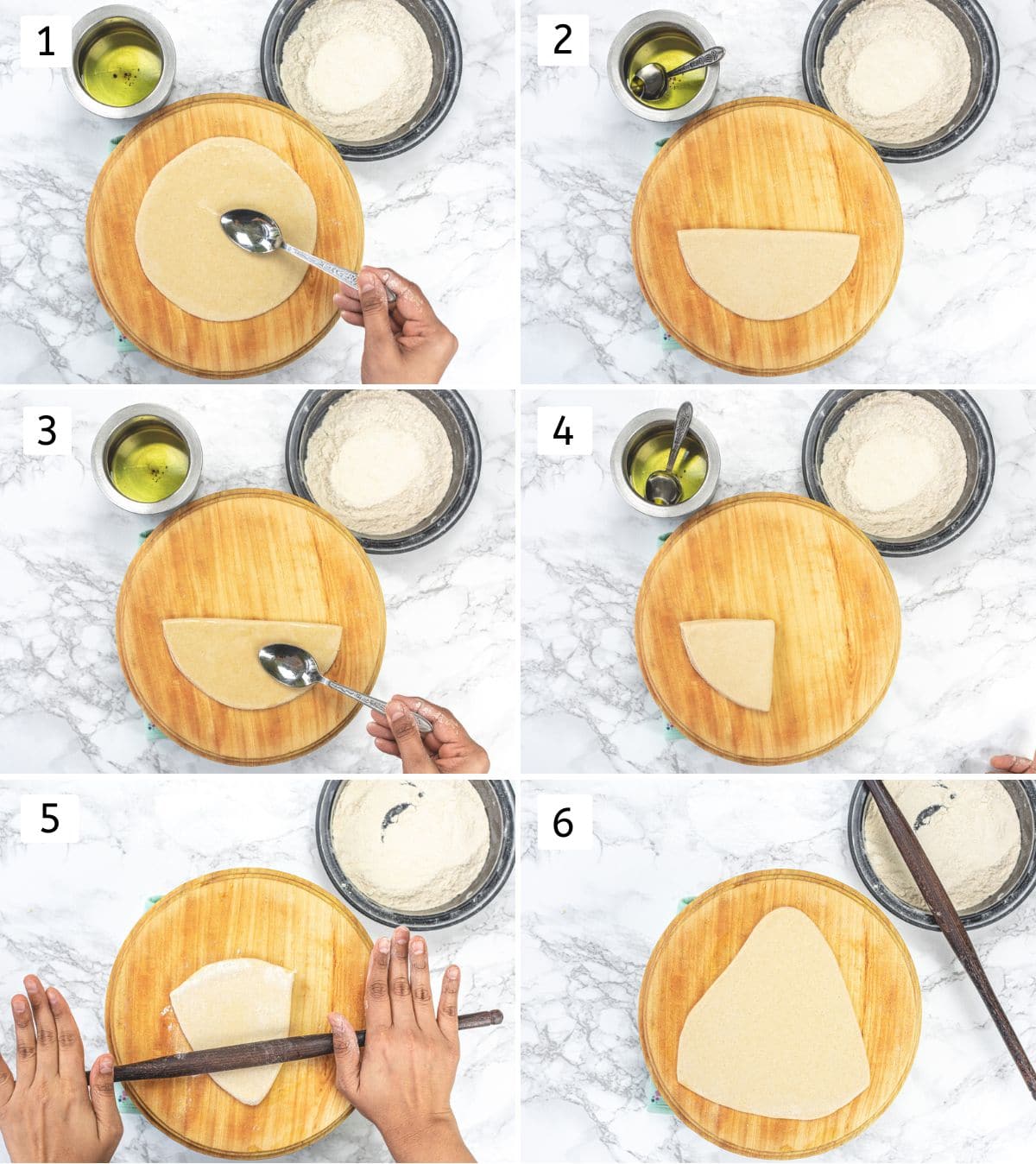 1

2

3

4

5

6