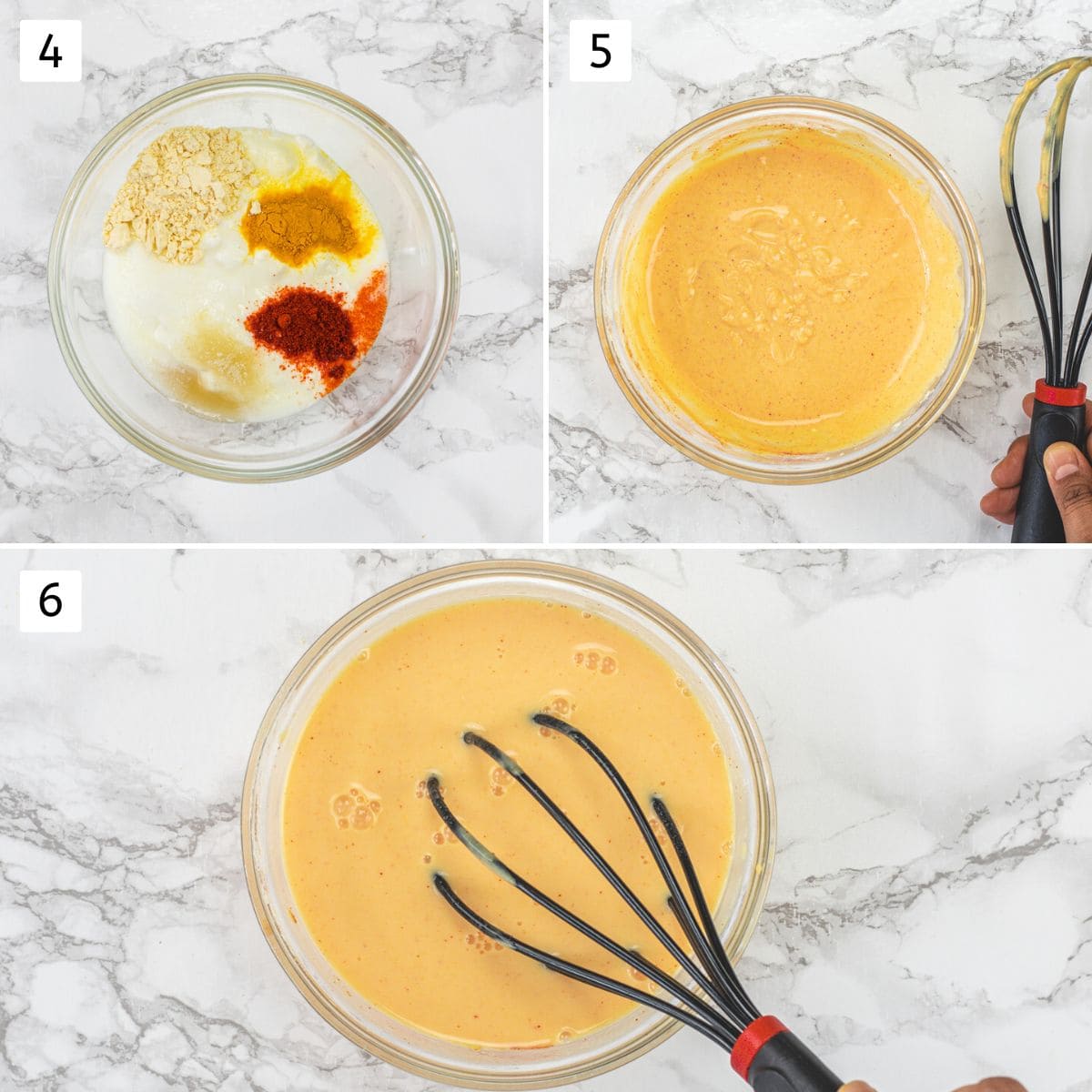 4

5

6