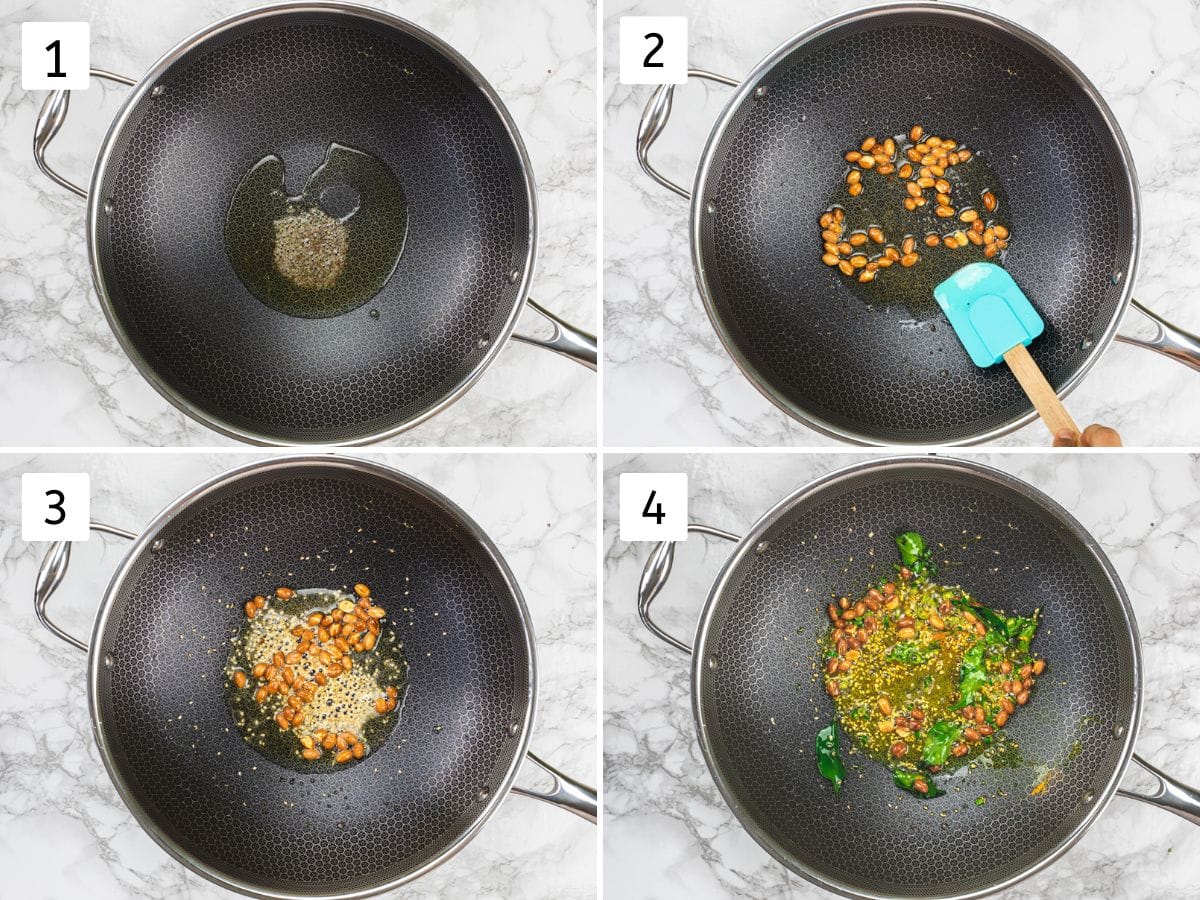 1

2

3

4