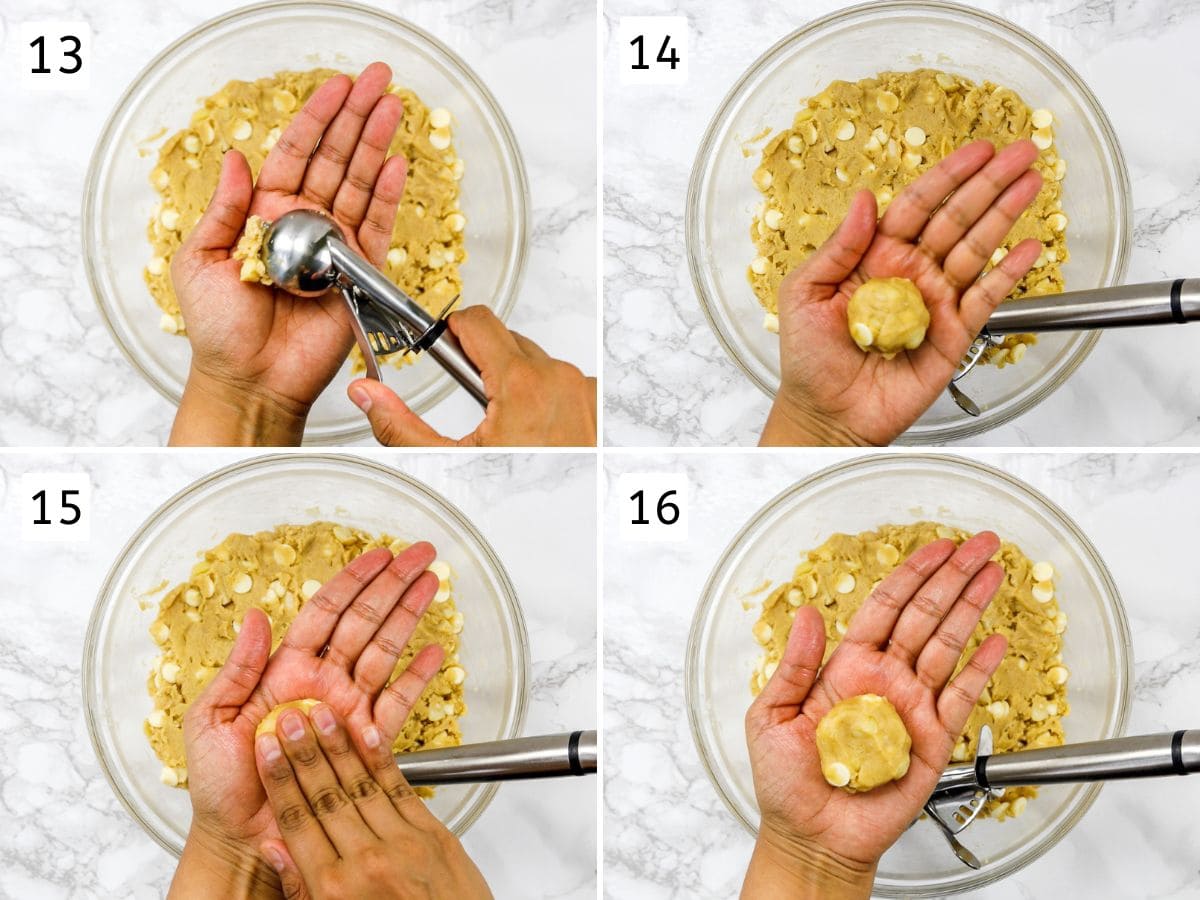 13

14

15

16