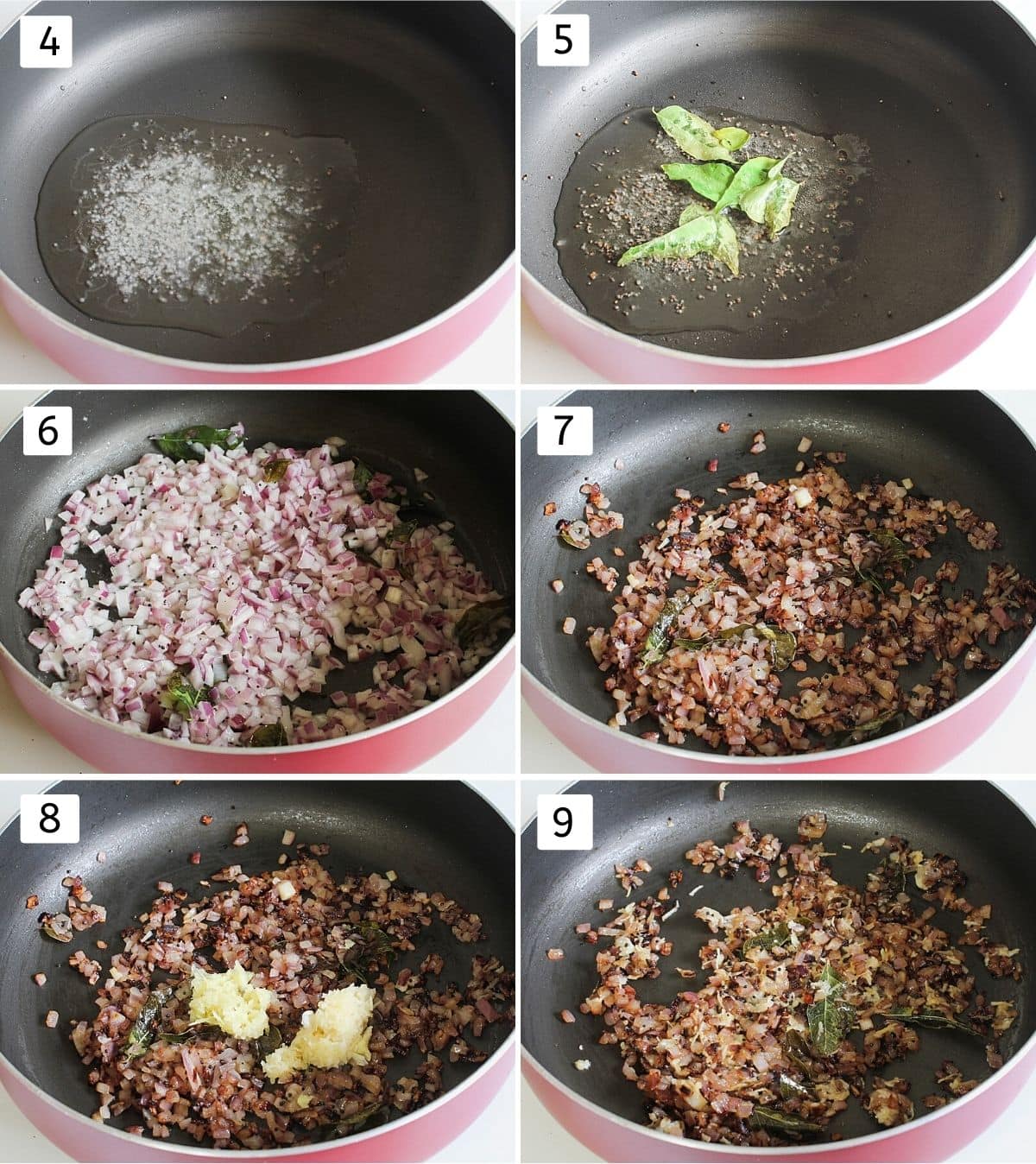 4

5

6

7

8

9