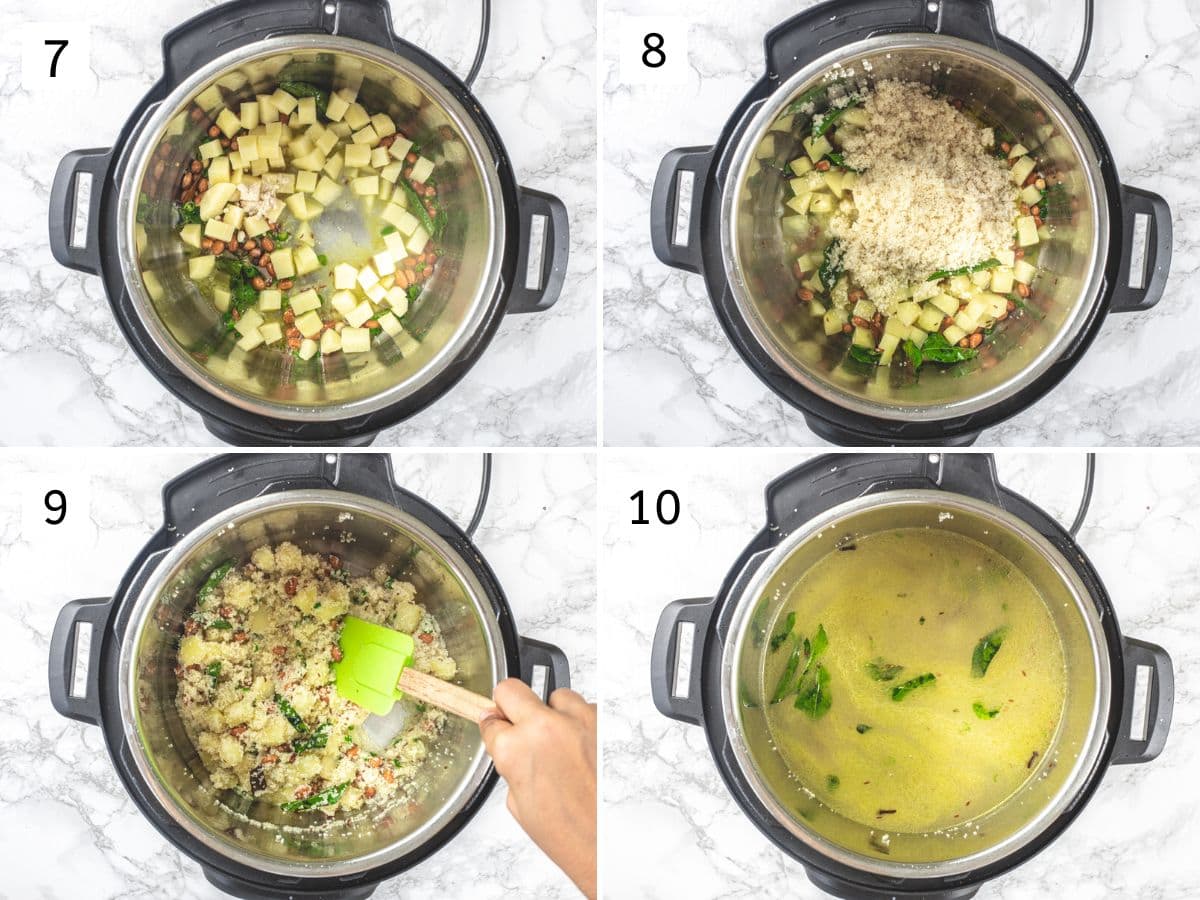 7
8
9
10