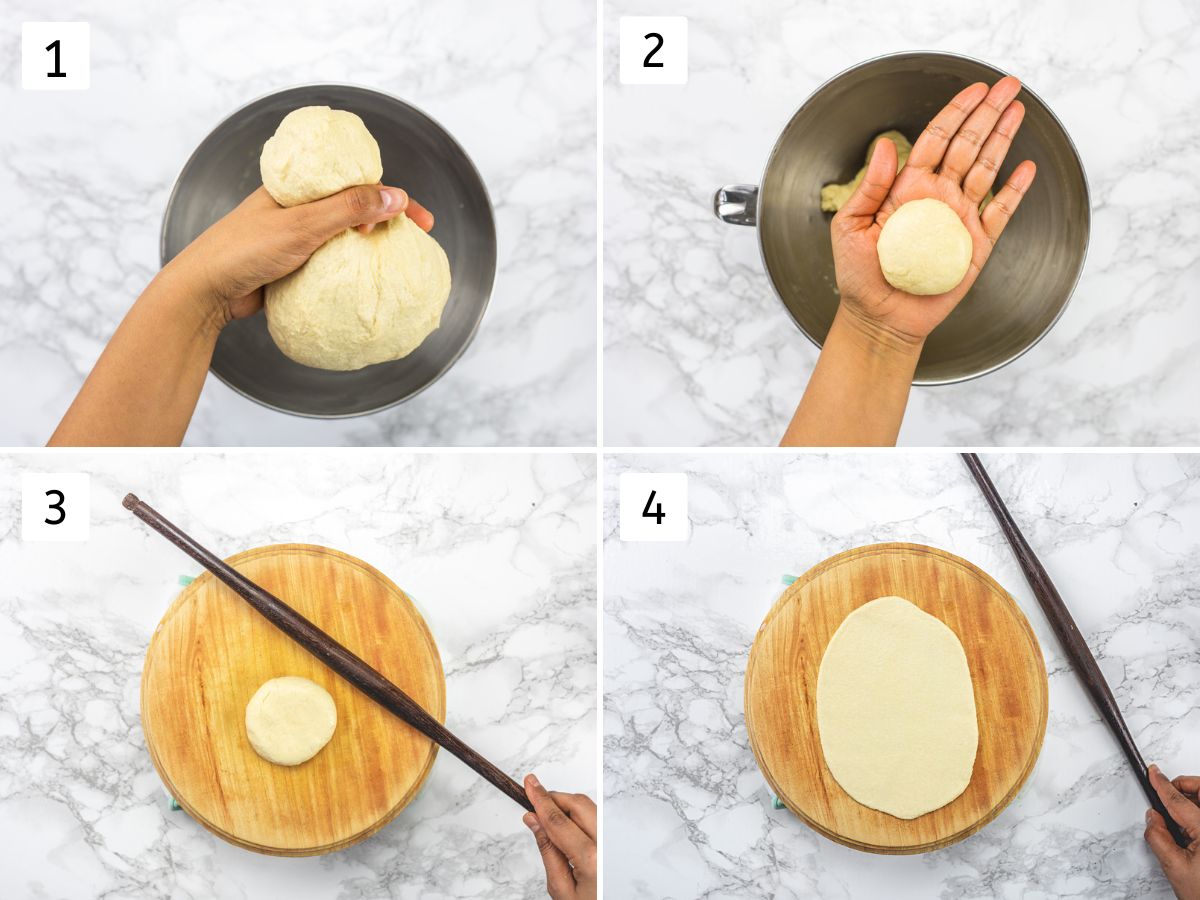 1

2

3

4