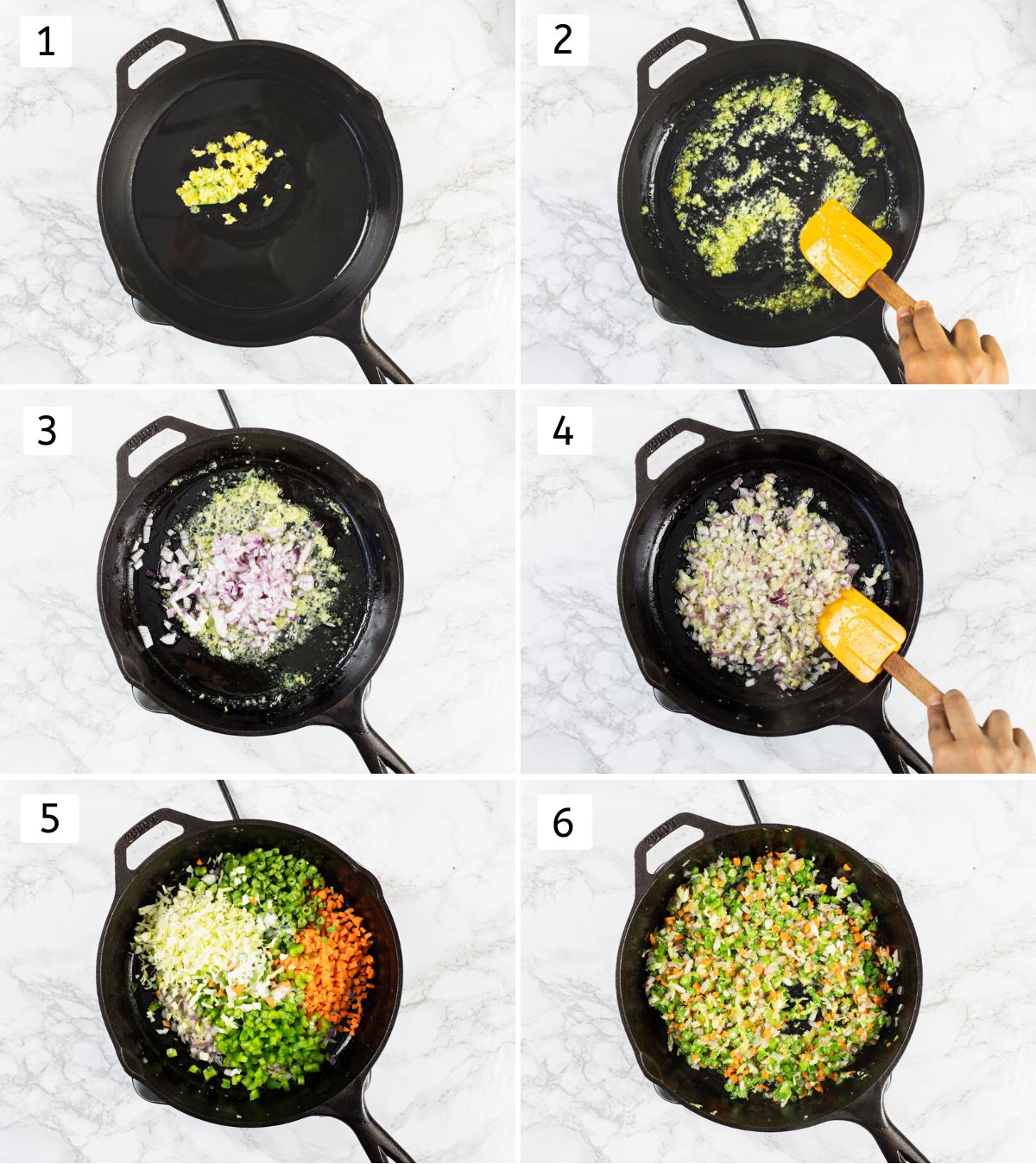 1

2

3

4

5

6