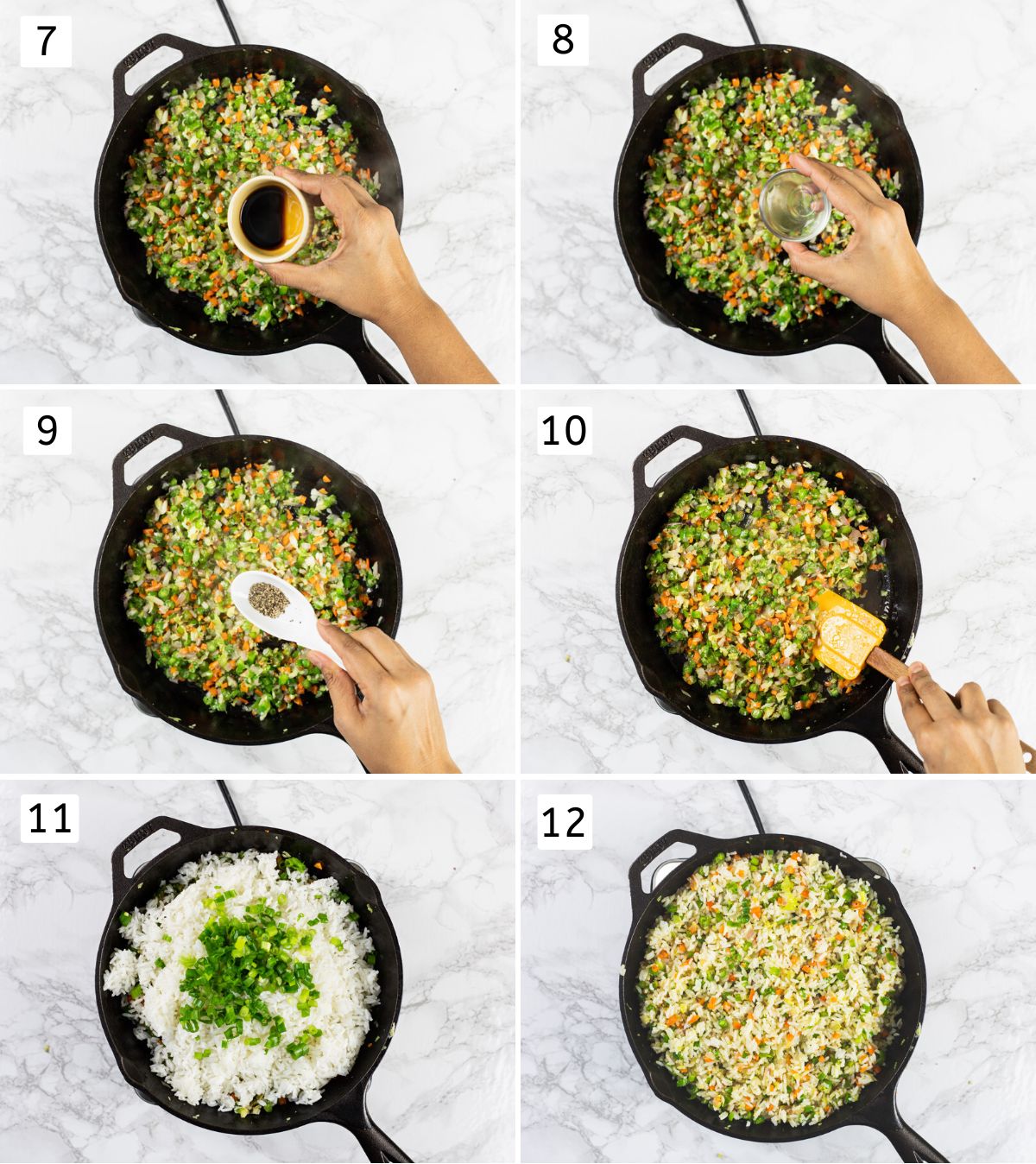 7

8

9

10

11

12