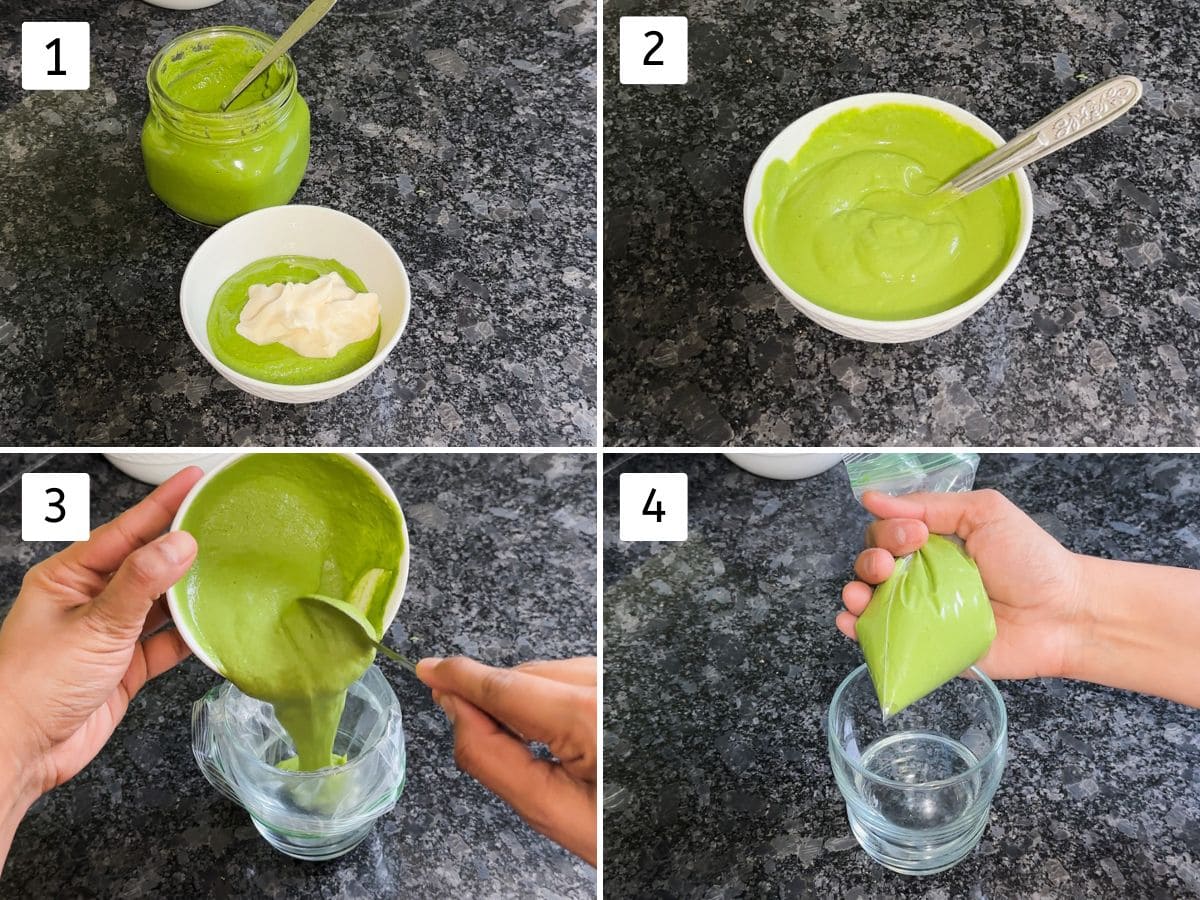 1

2

3

4