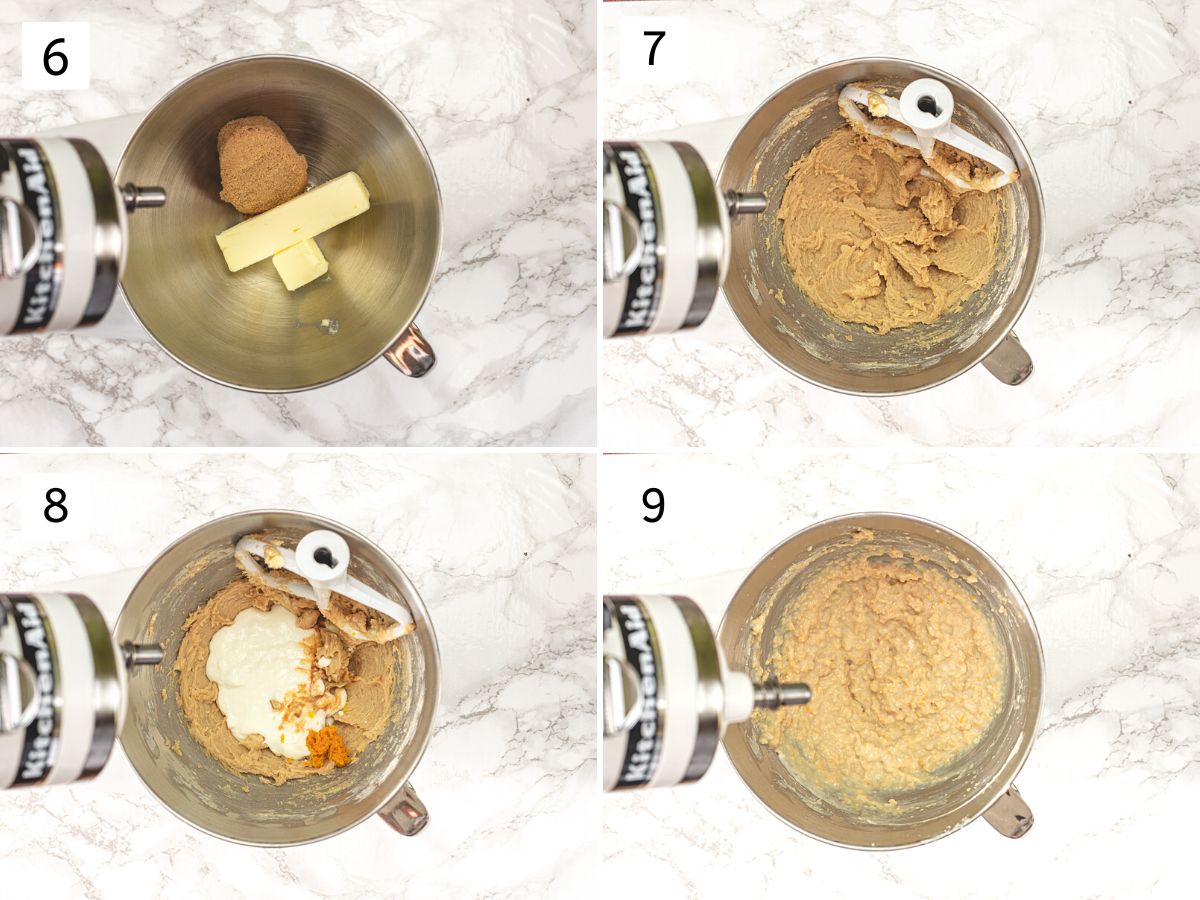 6
KitchenAid
7
KitchenAid
8
KitchenAid
9
KitchenAid