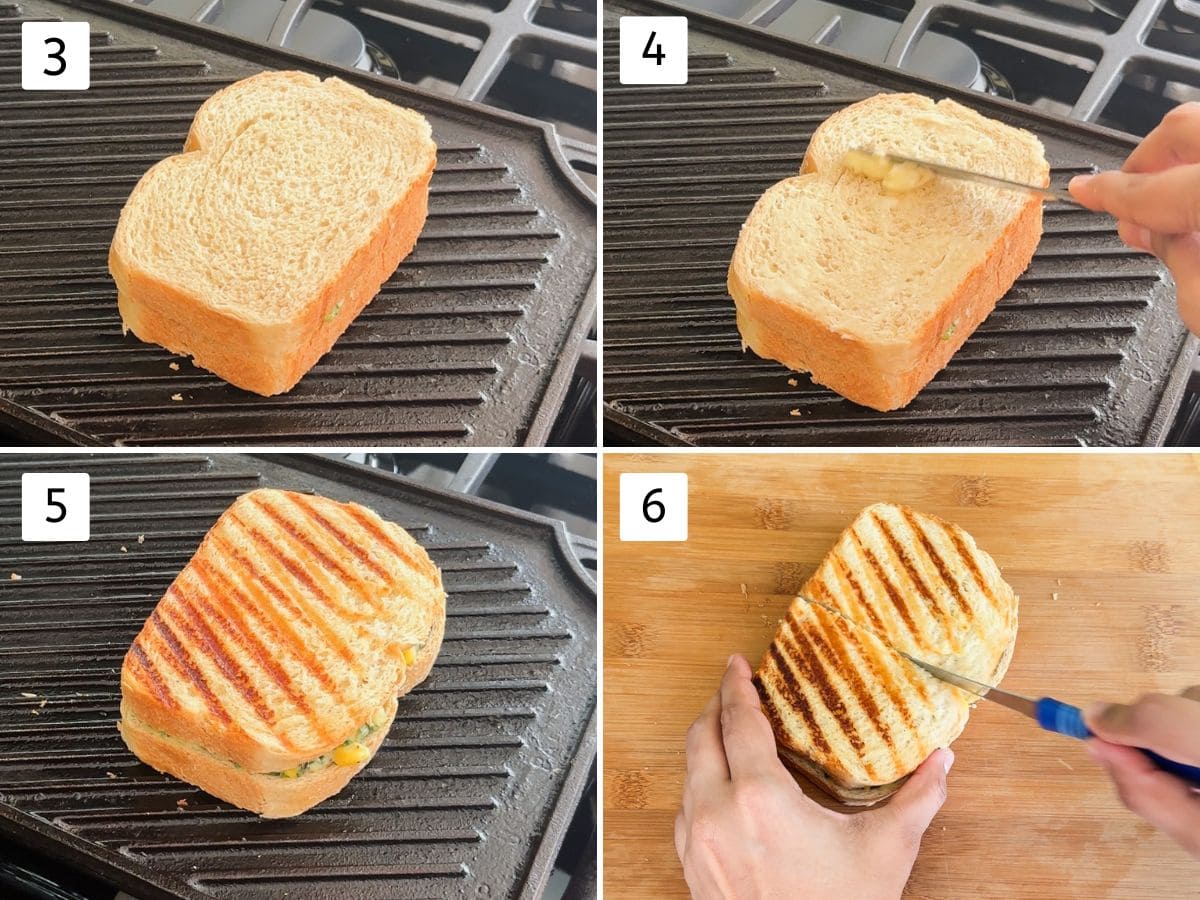 3

4

5

6