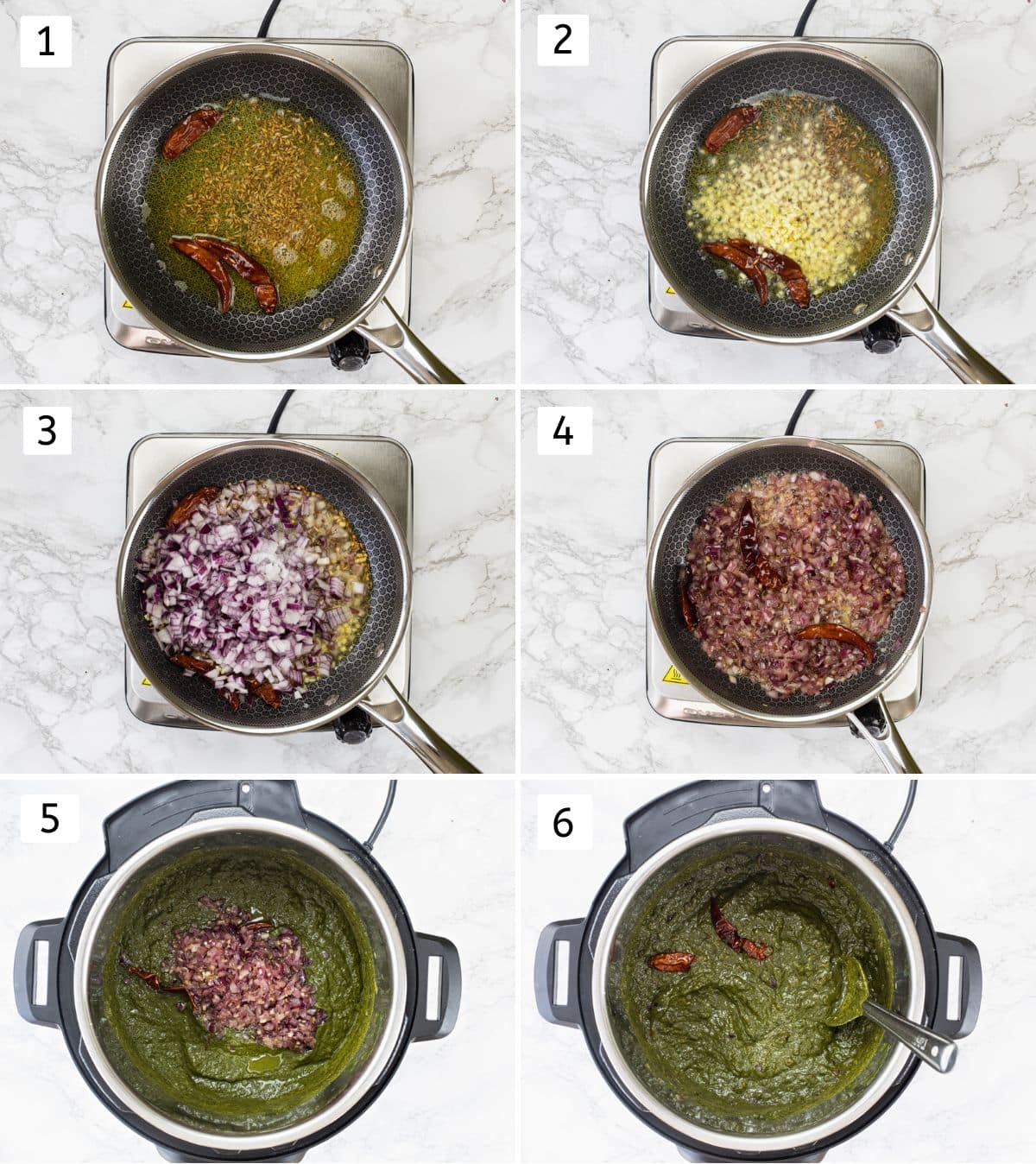 1

2

3

4

5

6