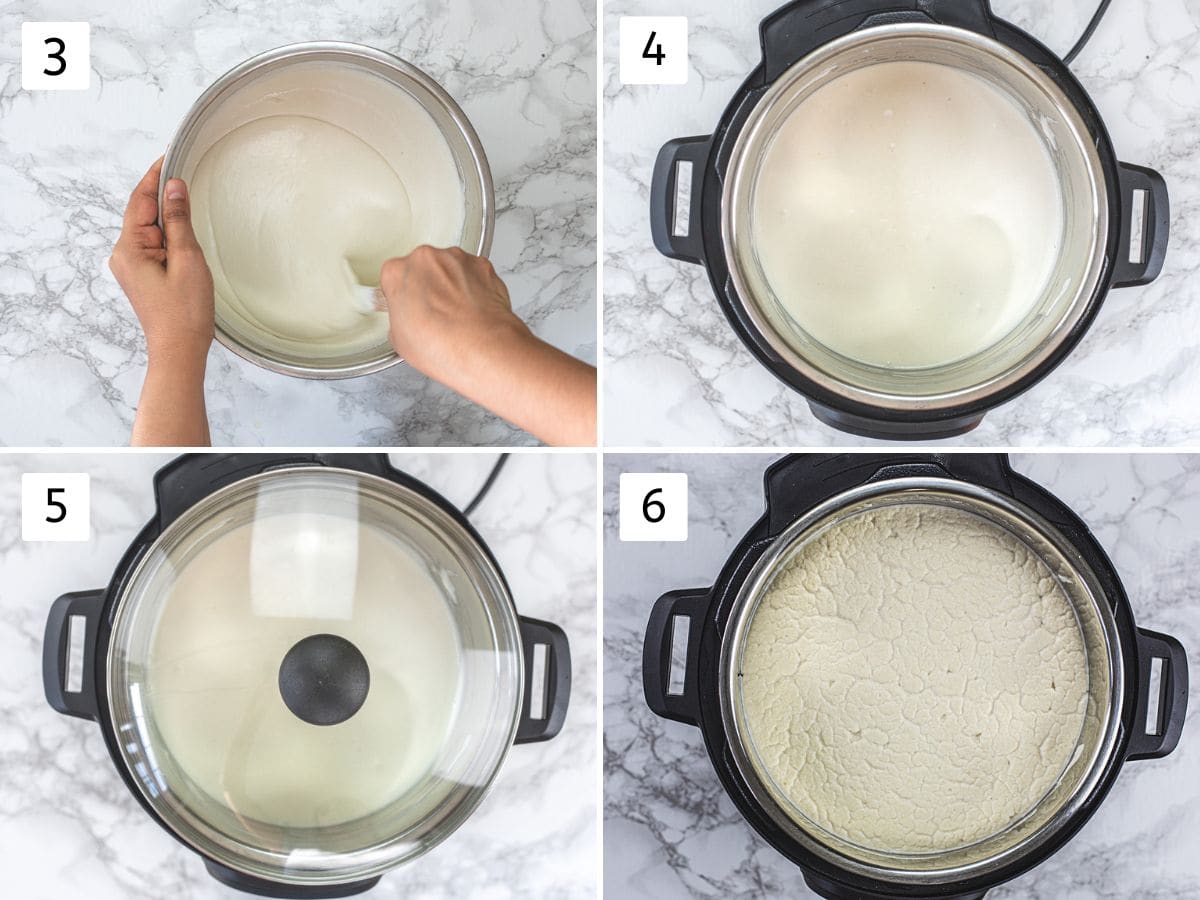 3

4

5

6