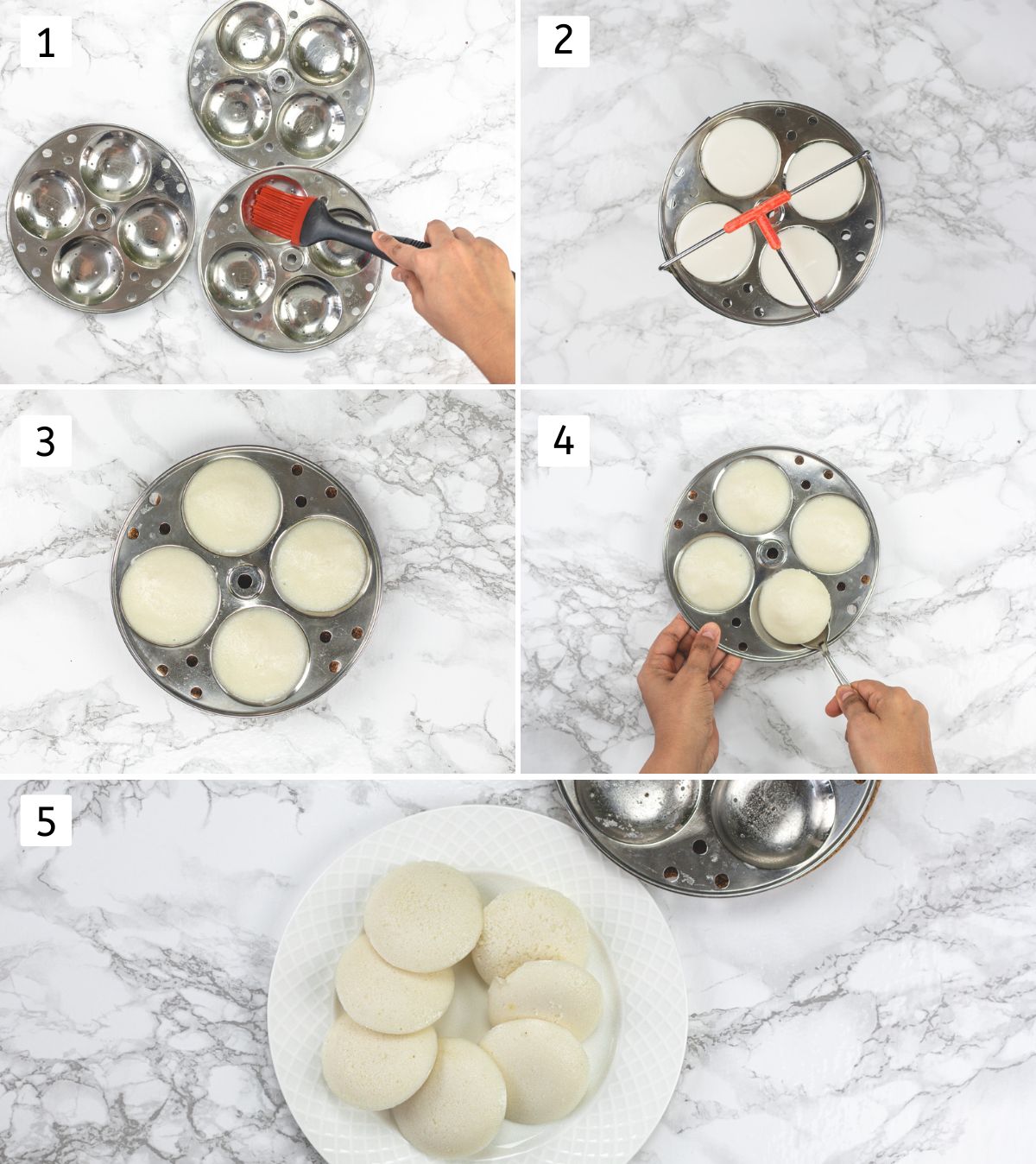 1

2

3

4

5