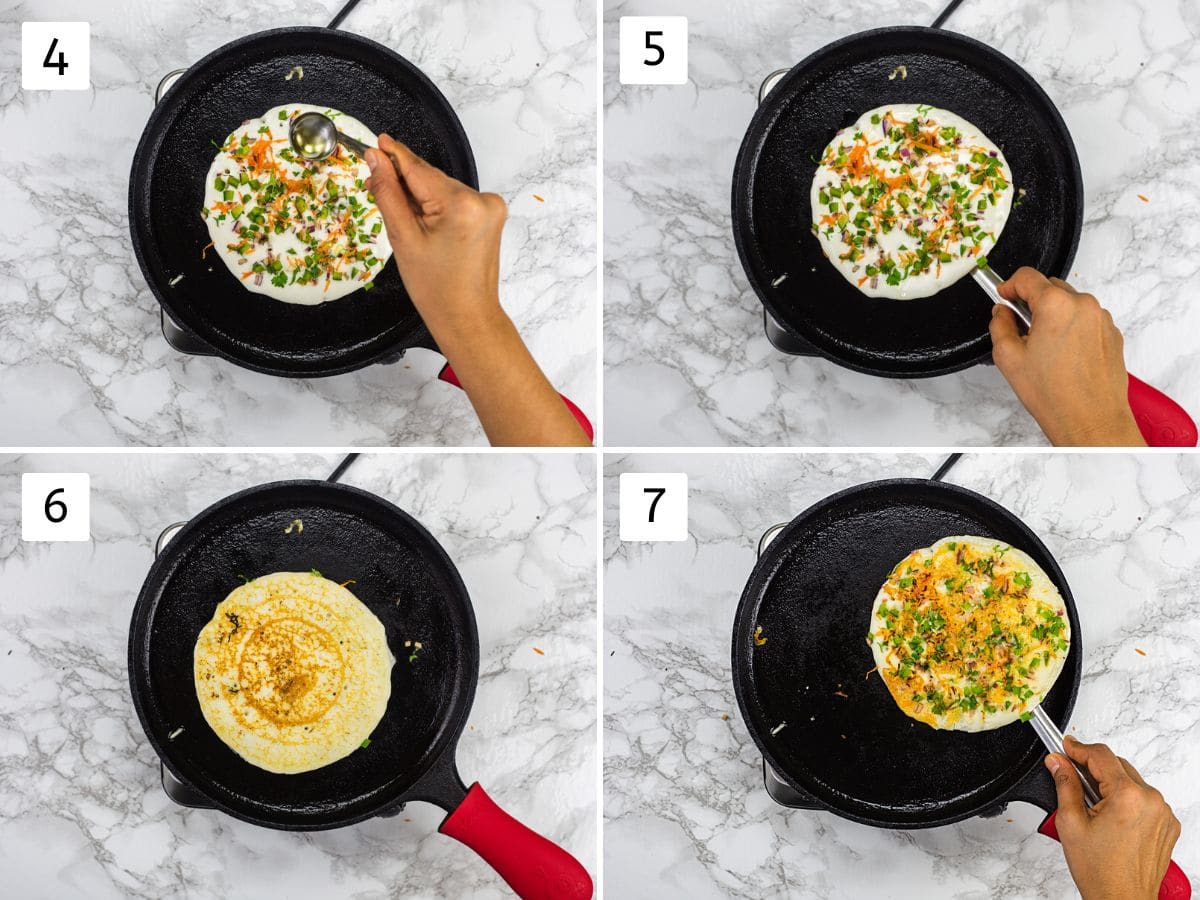 4

5

6

7