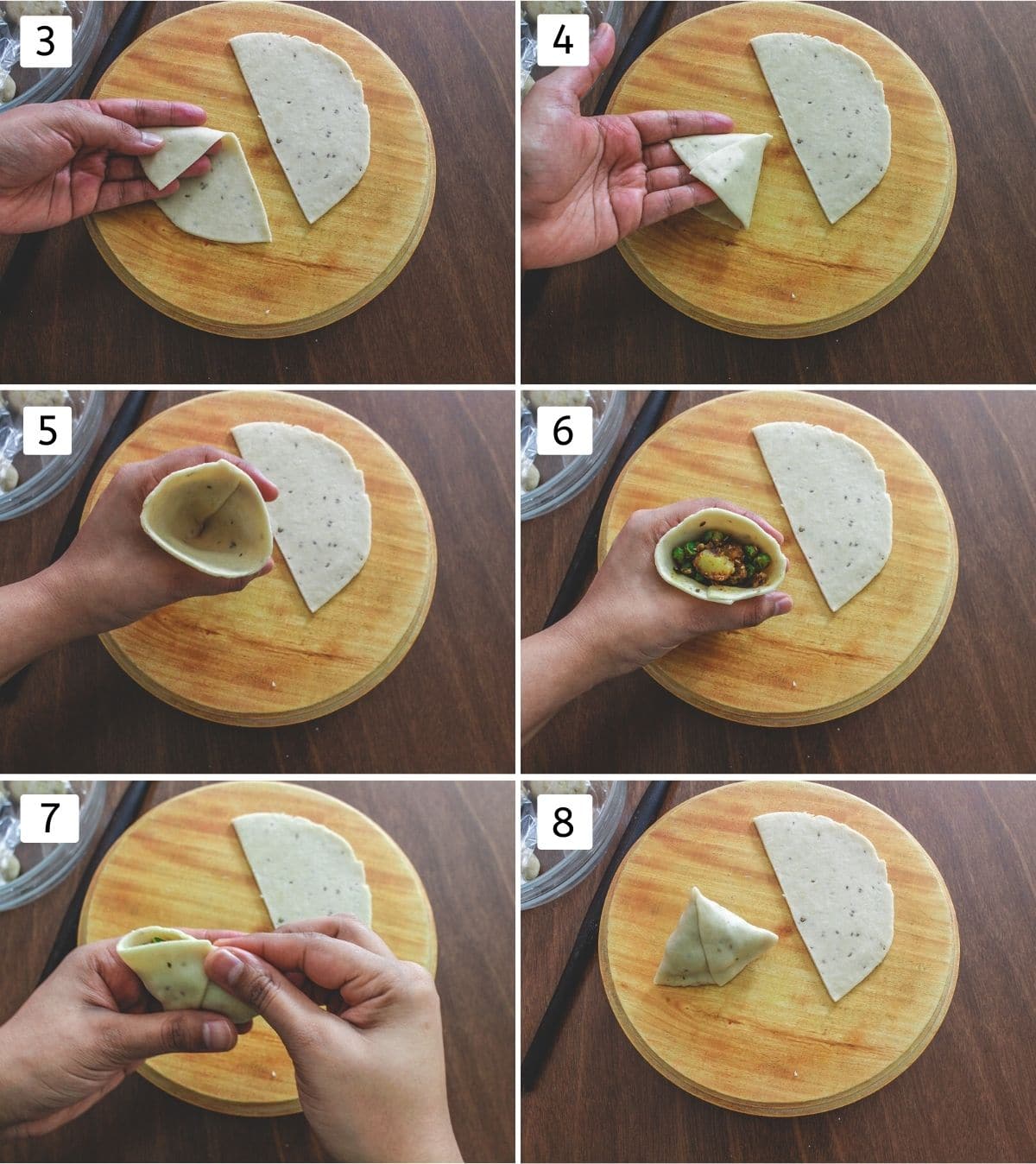 3

4

5

6

7

8