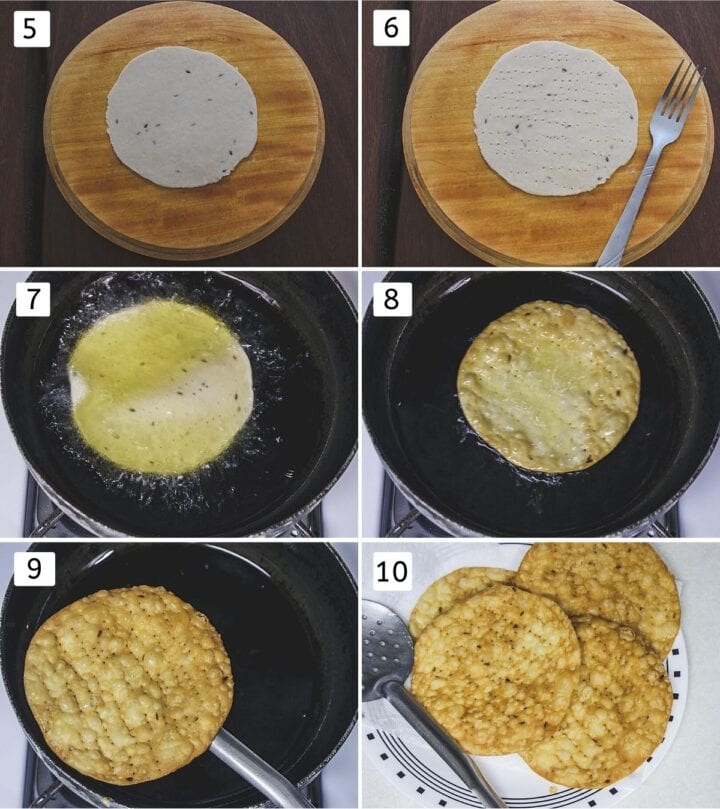 5

6

7

8

9

10