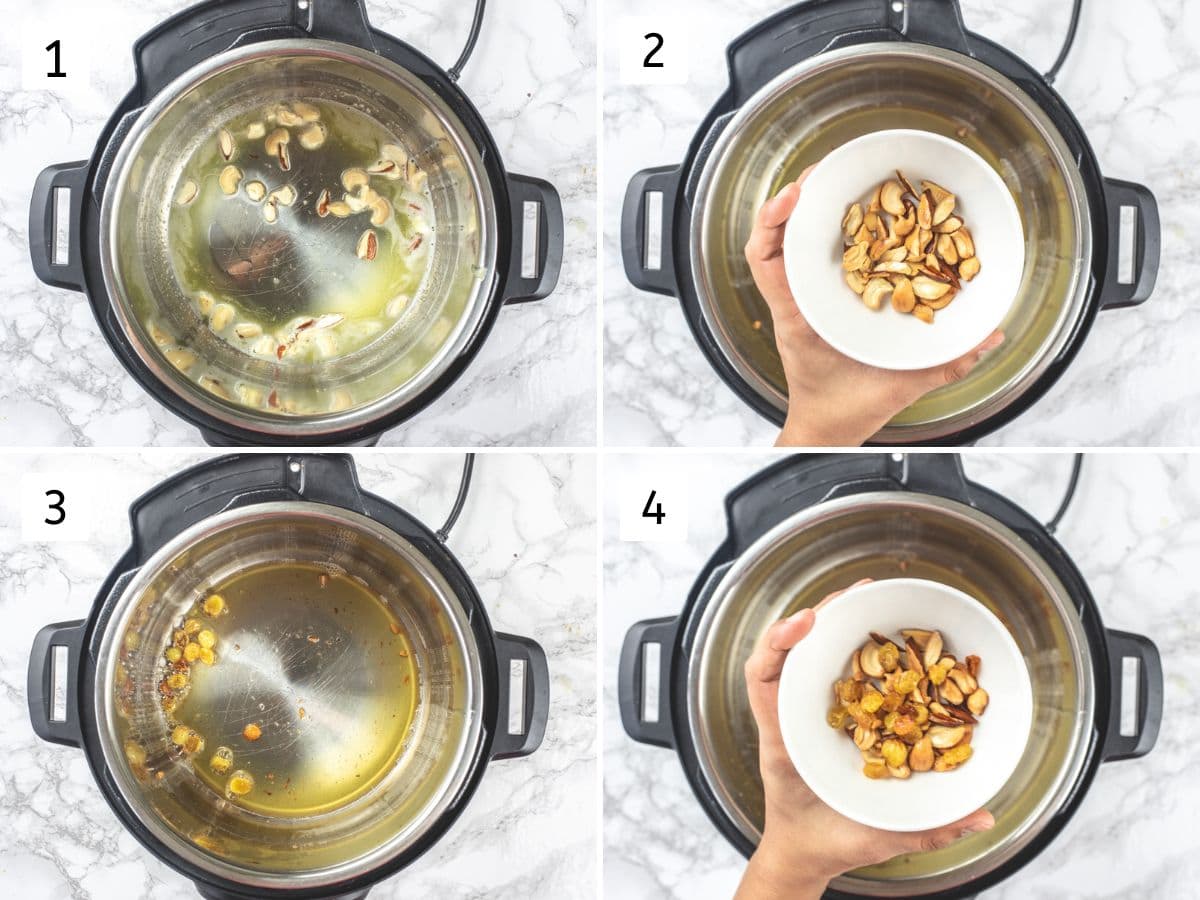 1
2
3
4