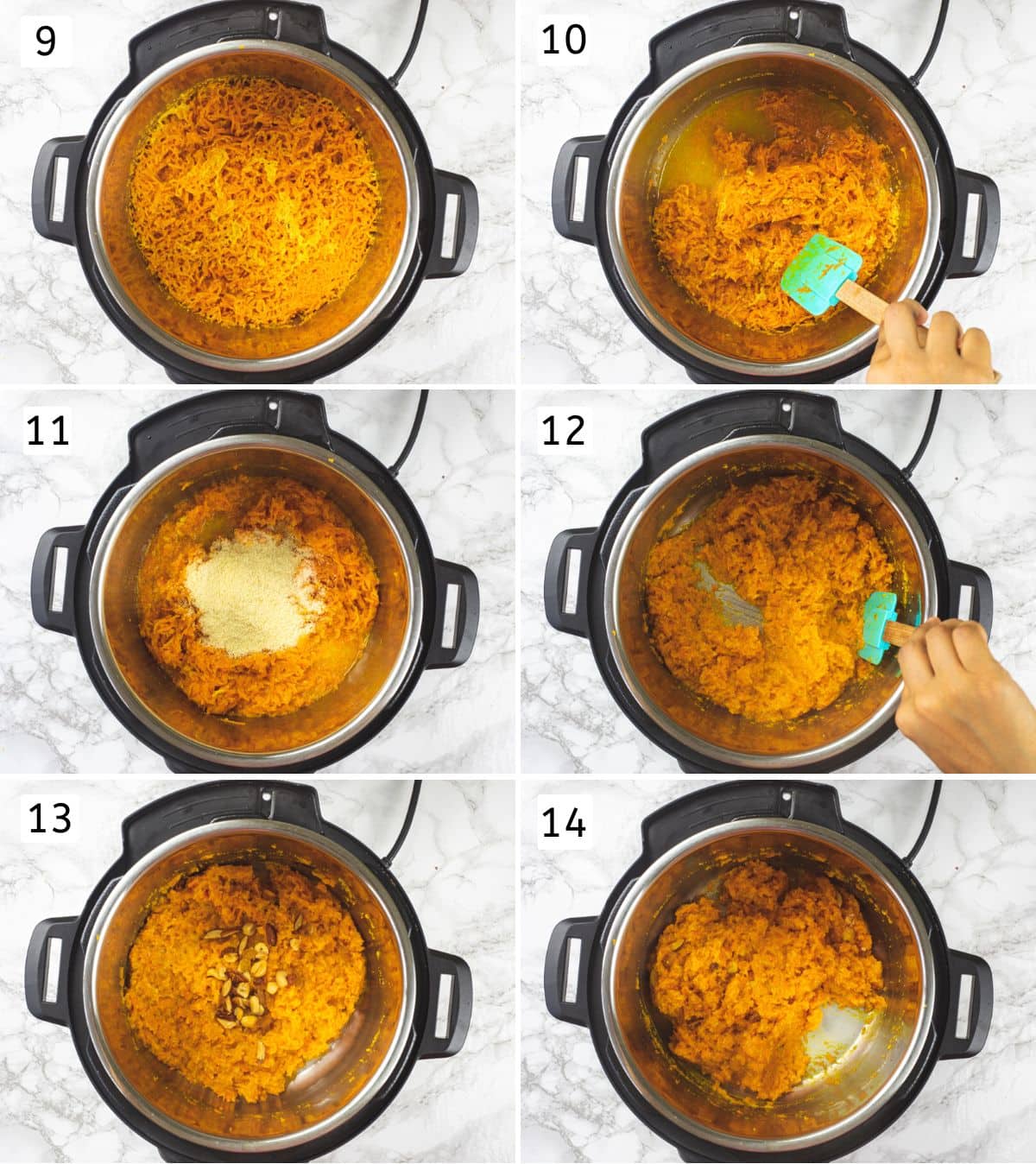 9

10

11

12

13

14