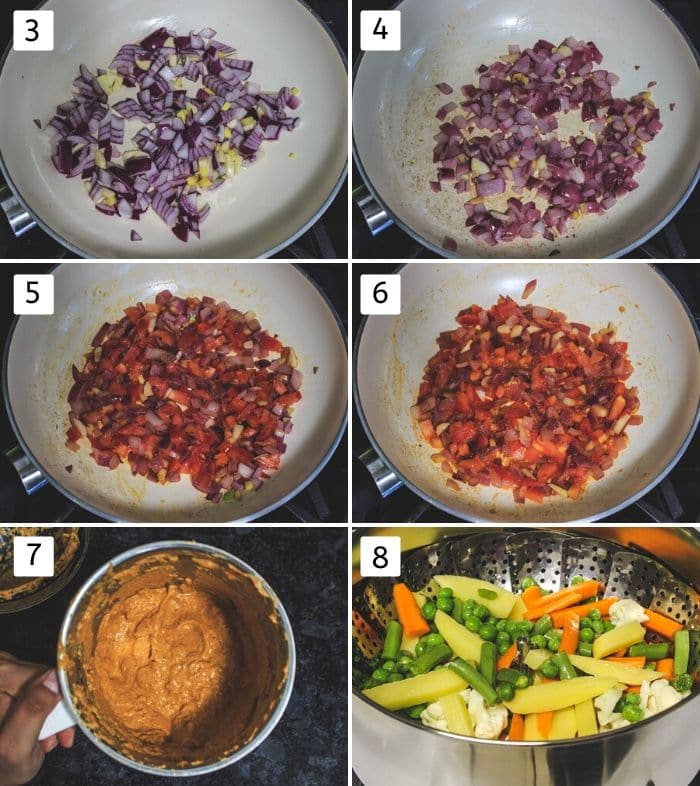 3
4
5
6
7
8