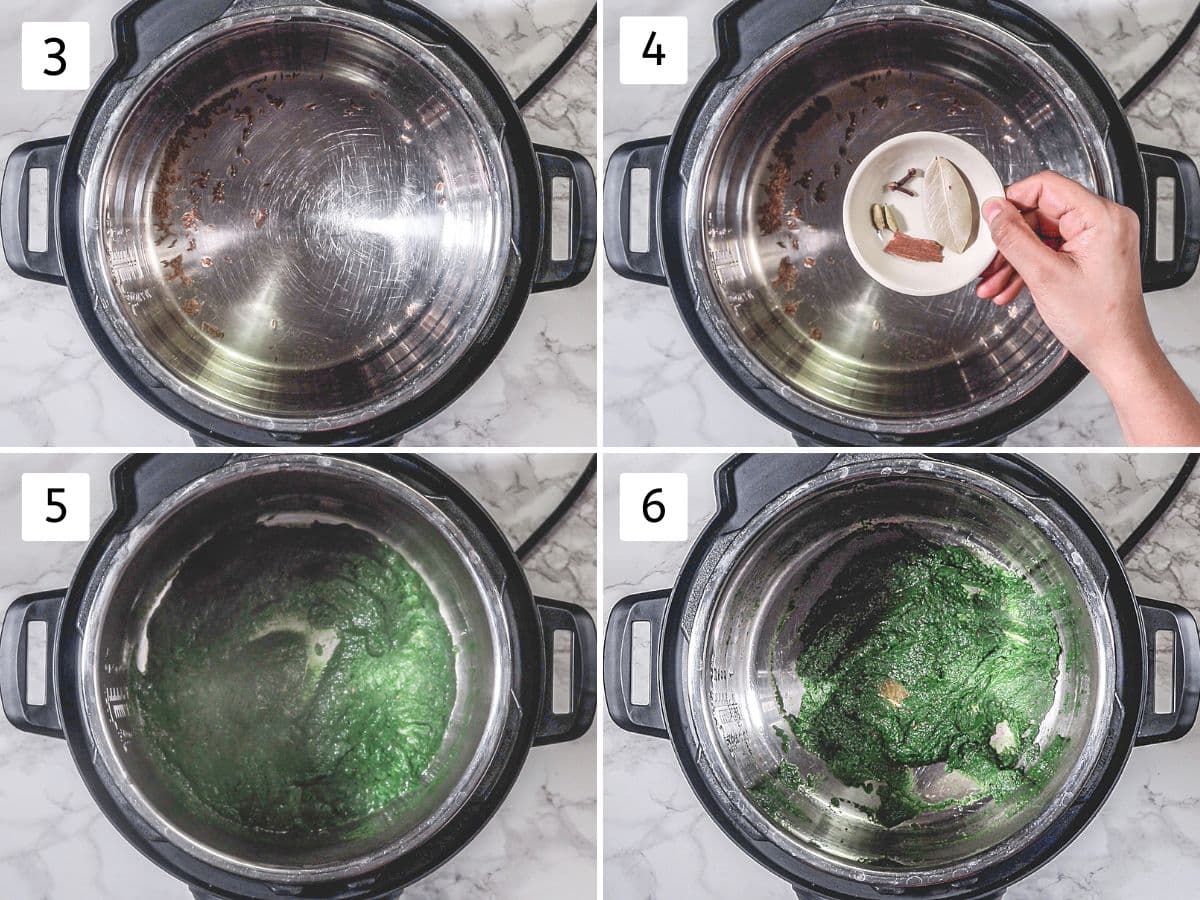 3

4

5

6