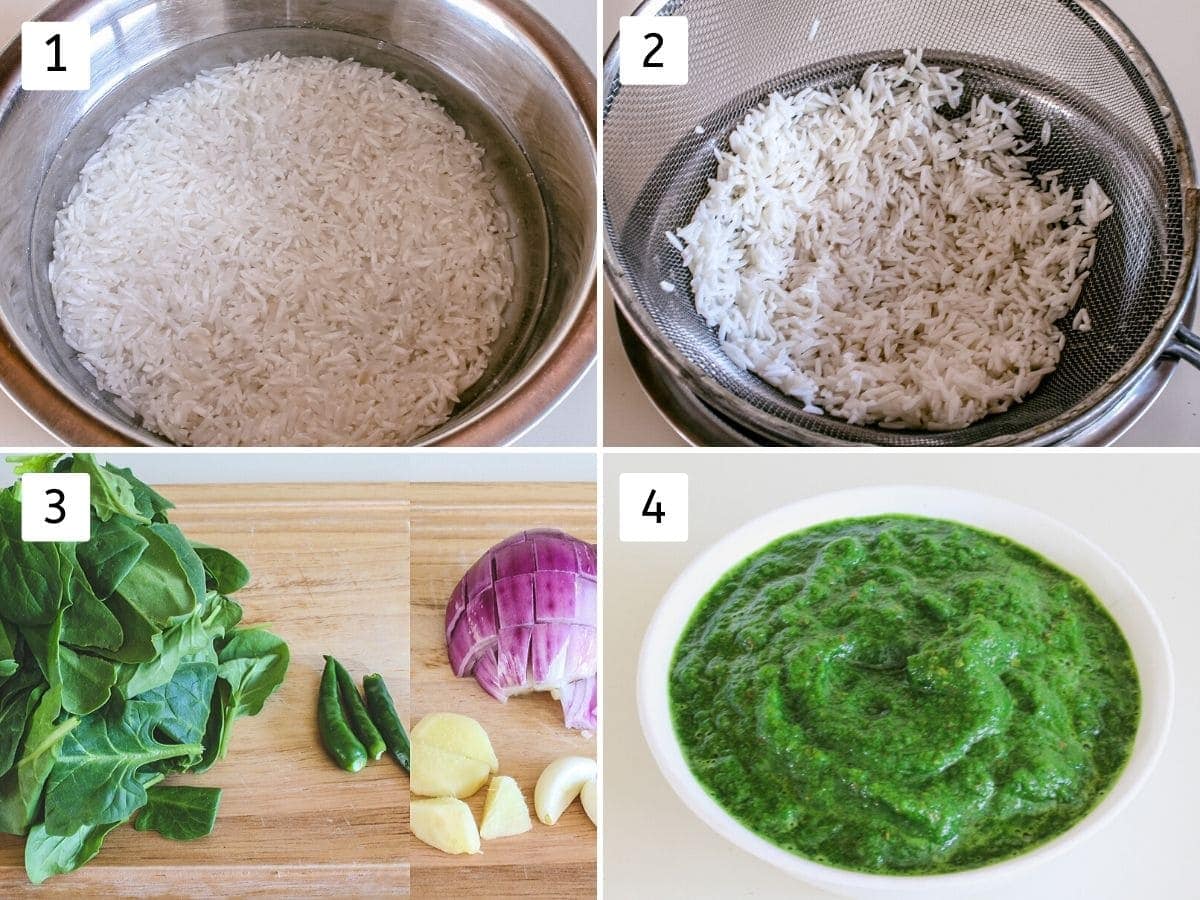 1

2

3

4