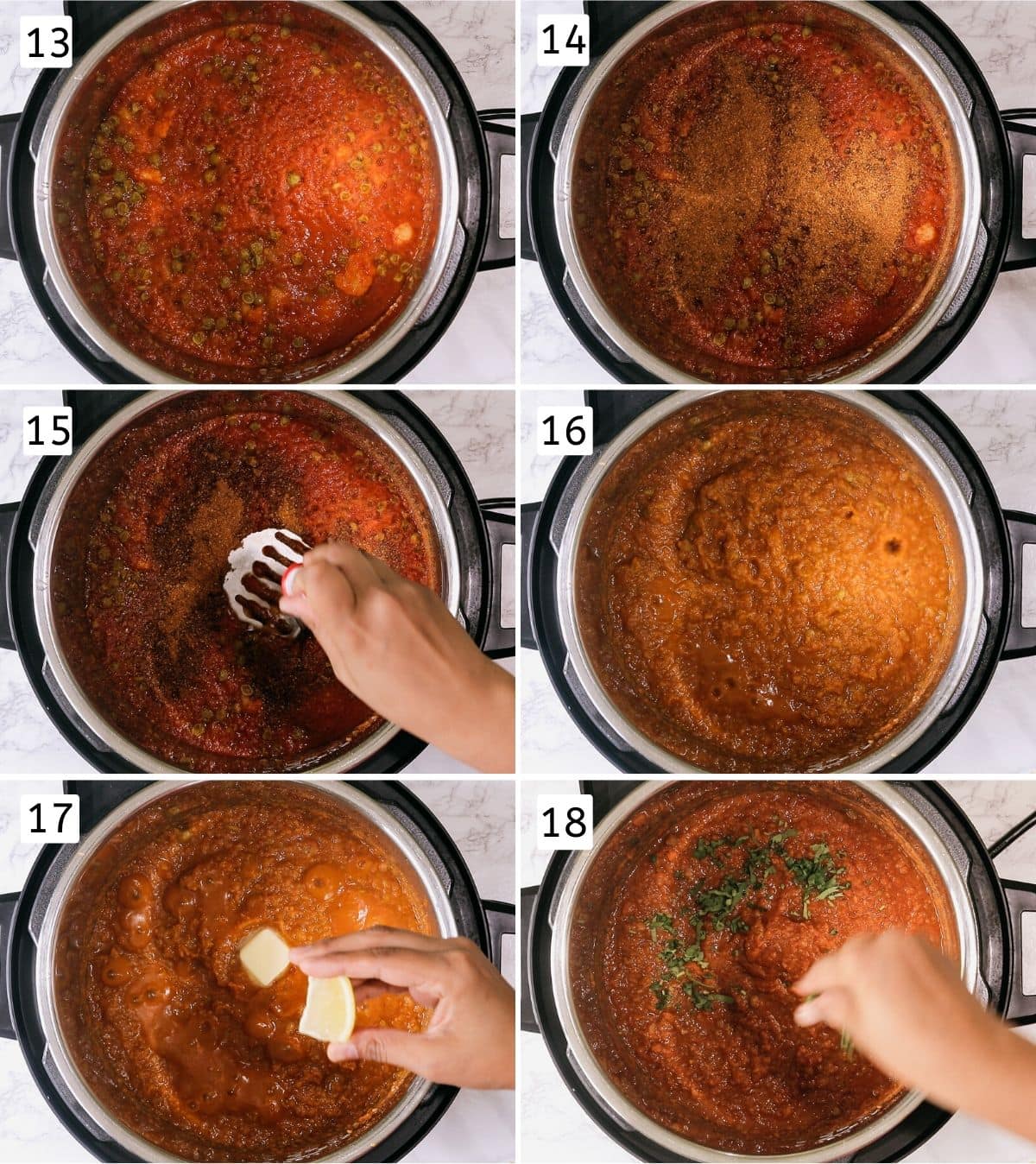 13

14

15

16

17

18