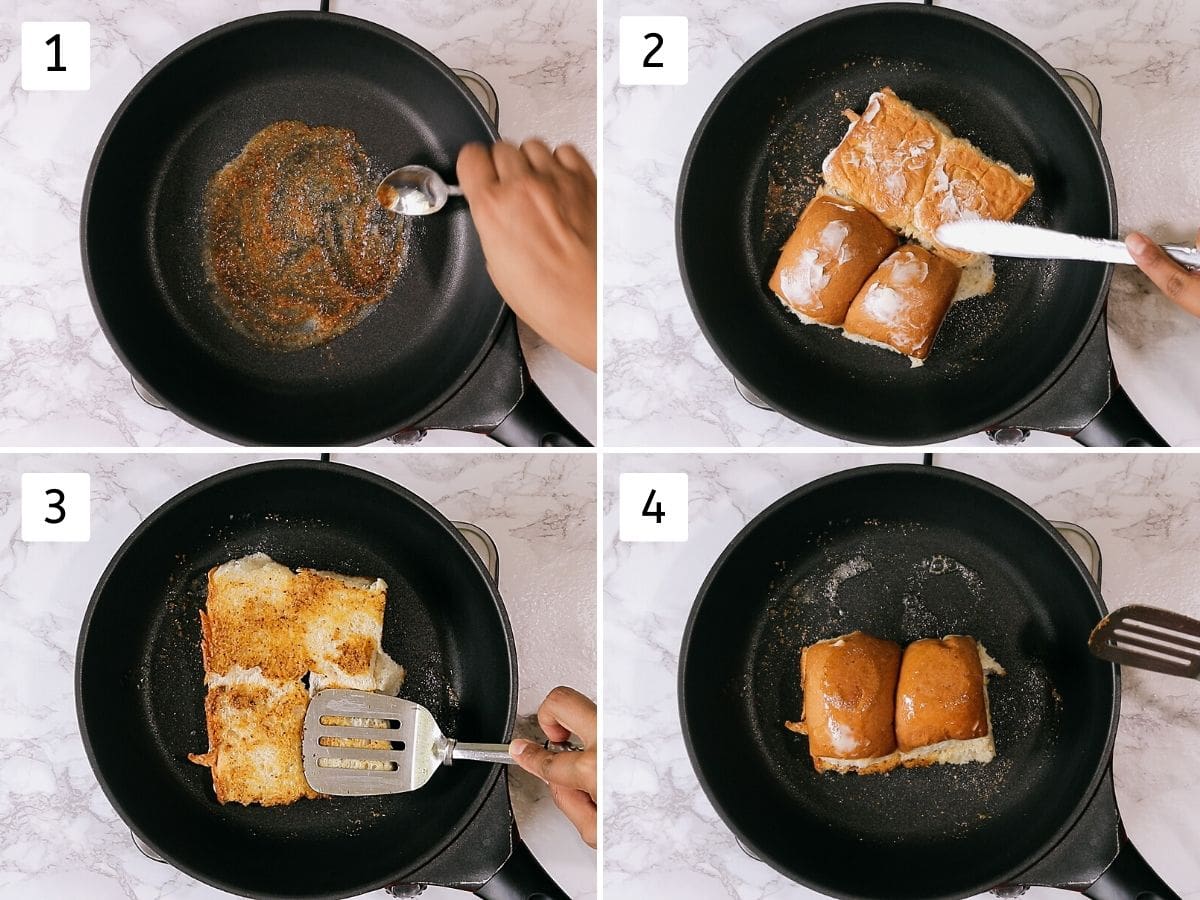 1

2

3

4