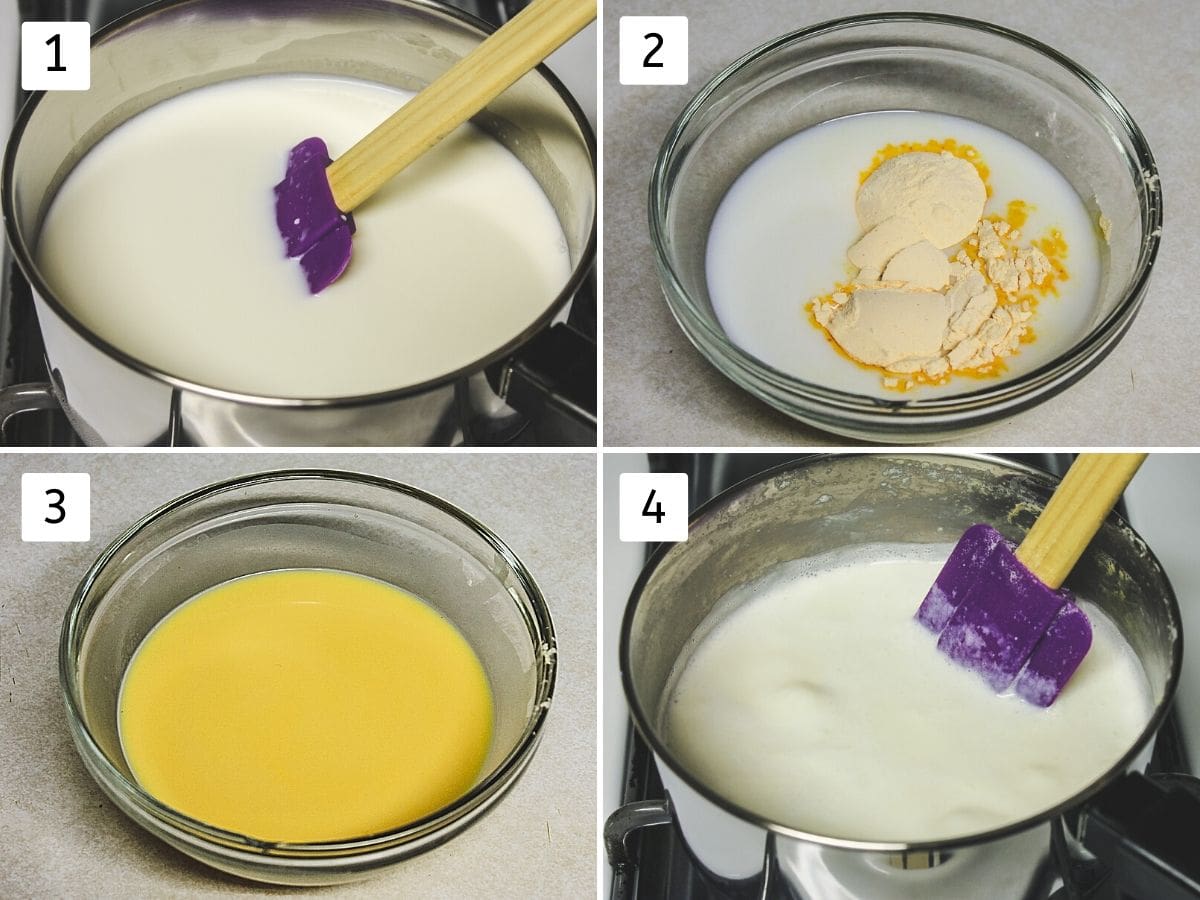 1

2

3

4