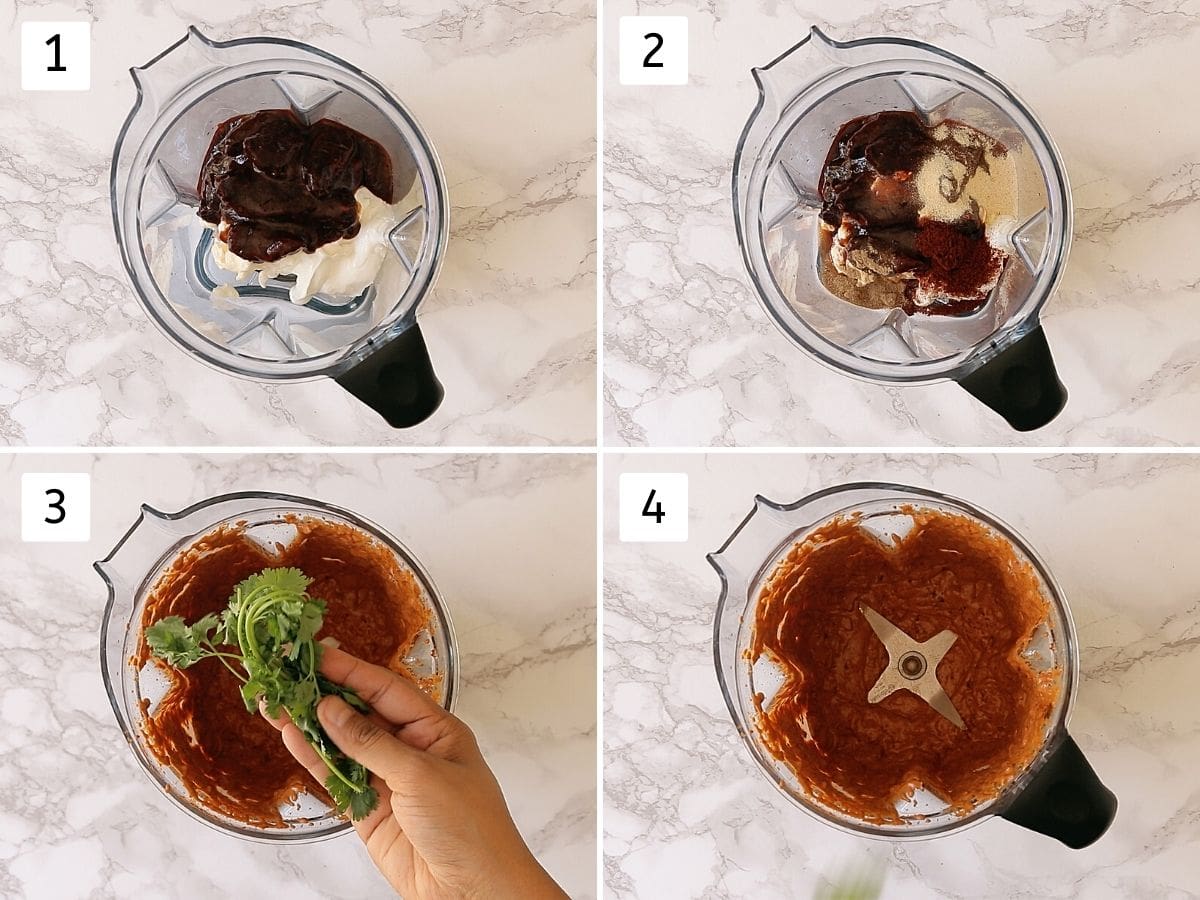 1

2

3

4