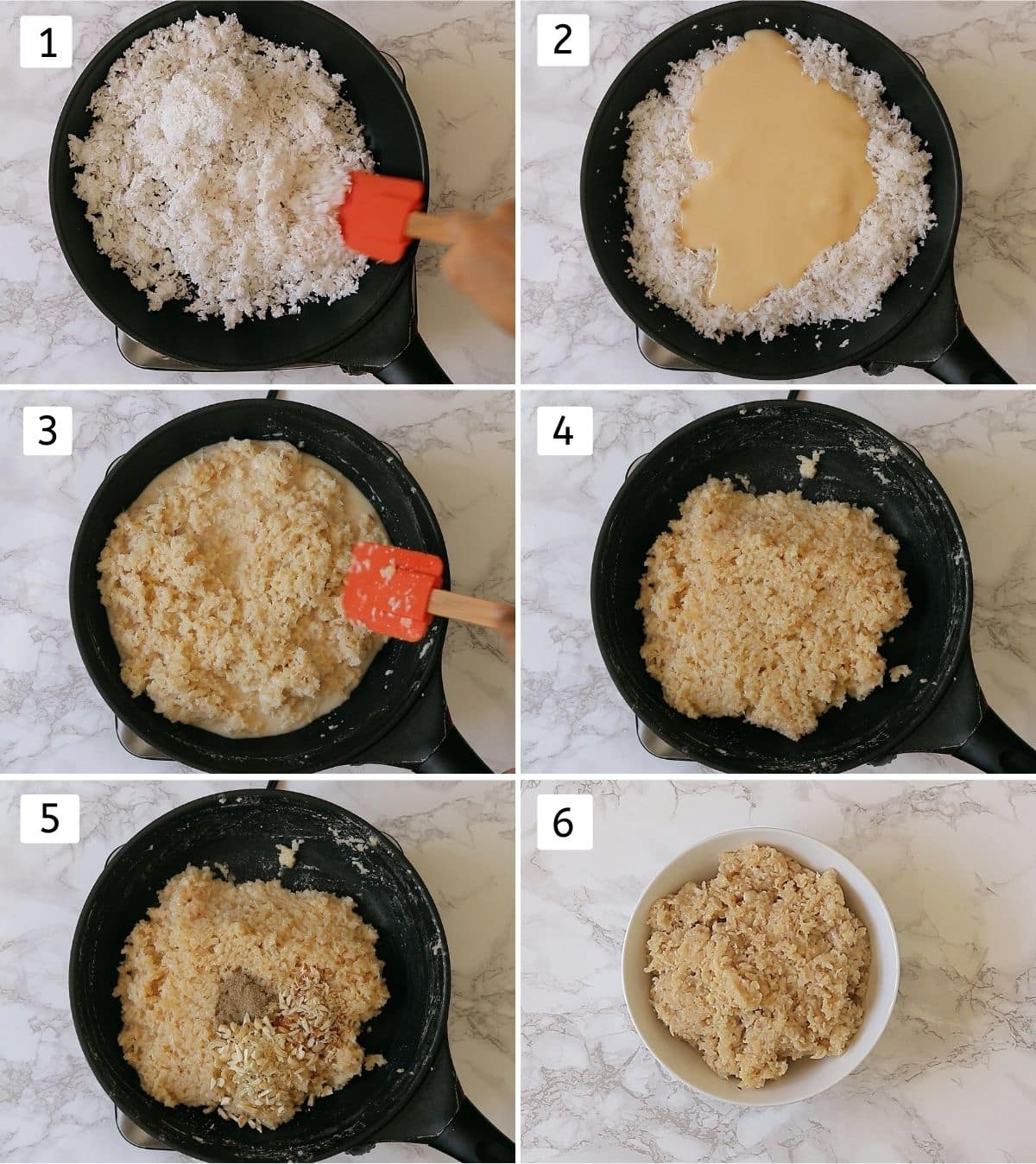 1
2
3
4
5
6