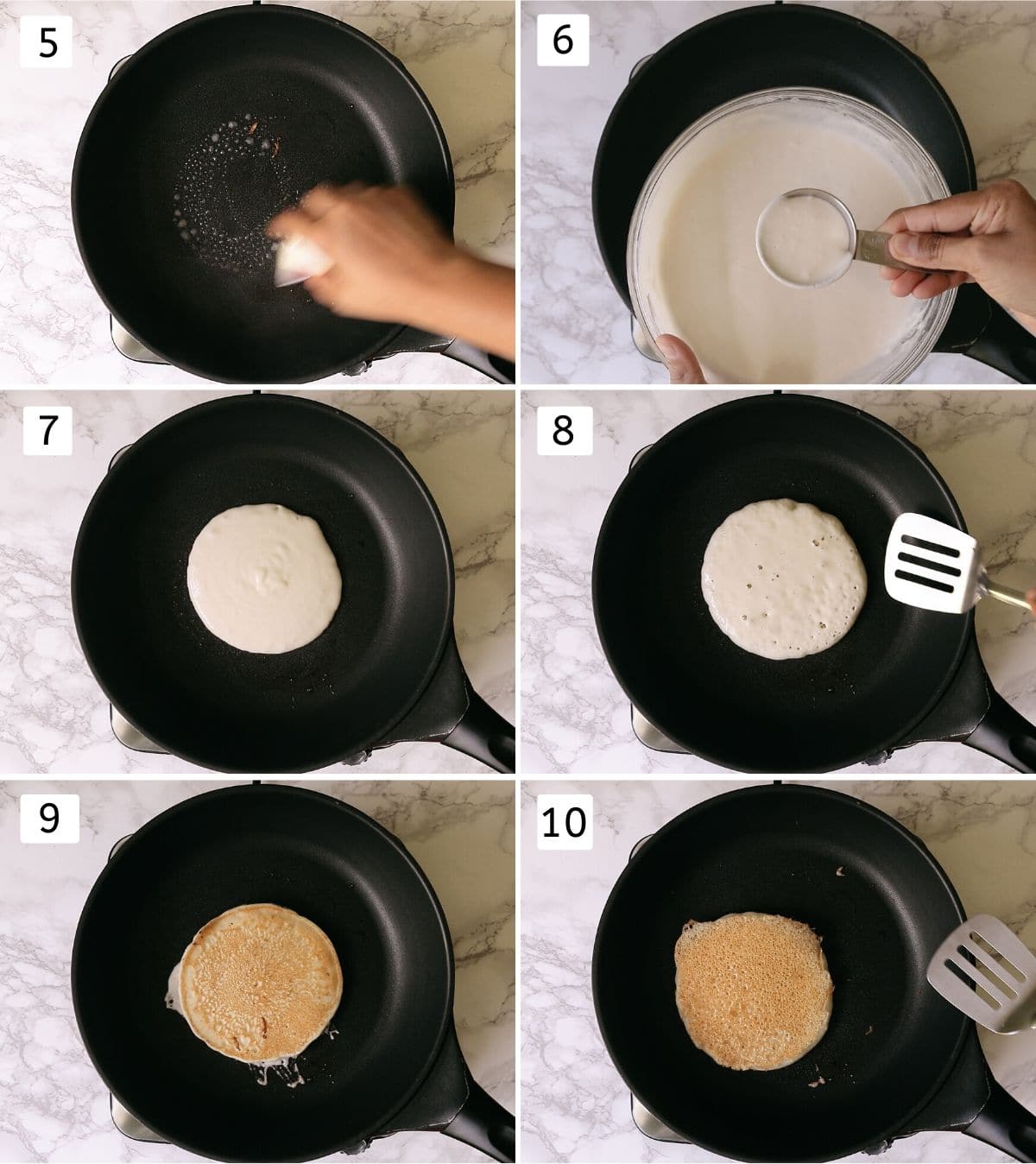 5

6

7

8

9

10