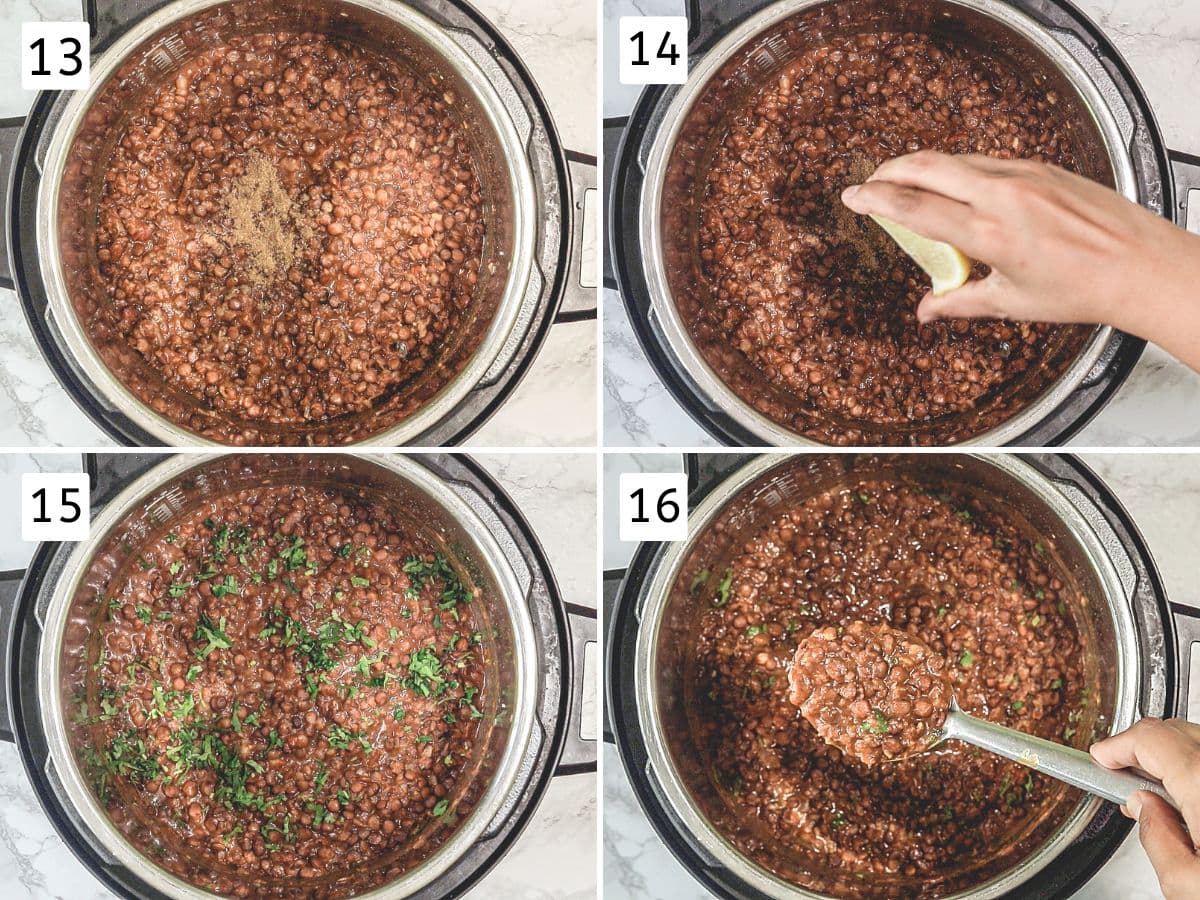 13

14

15

16