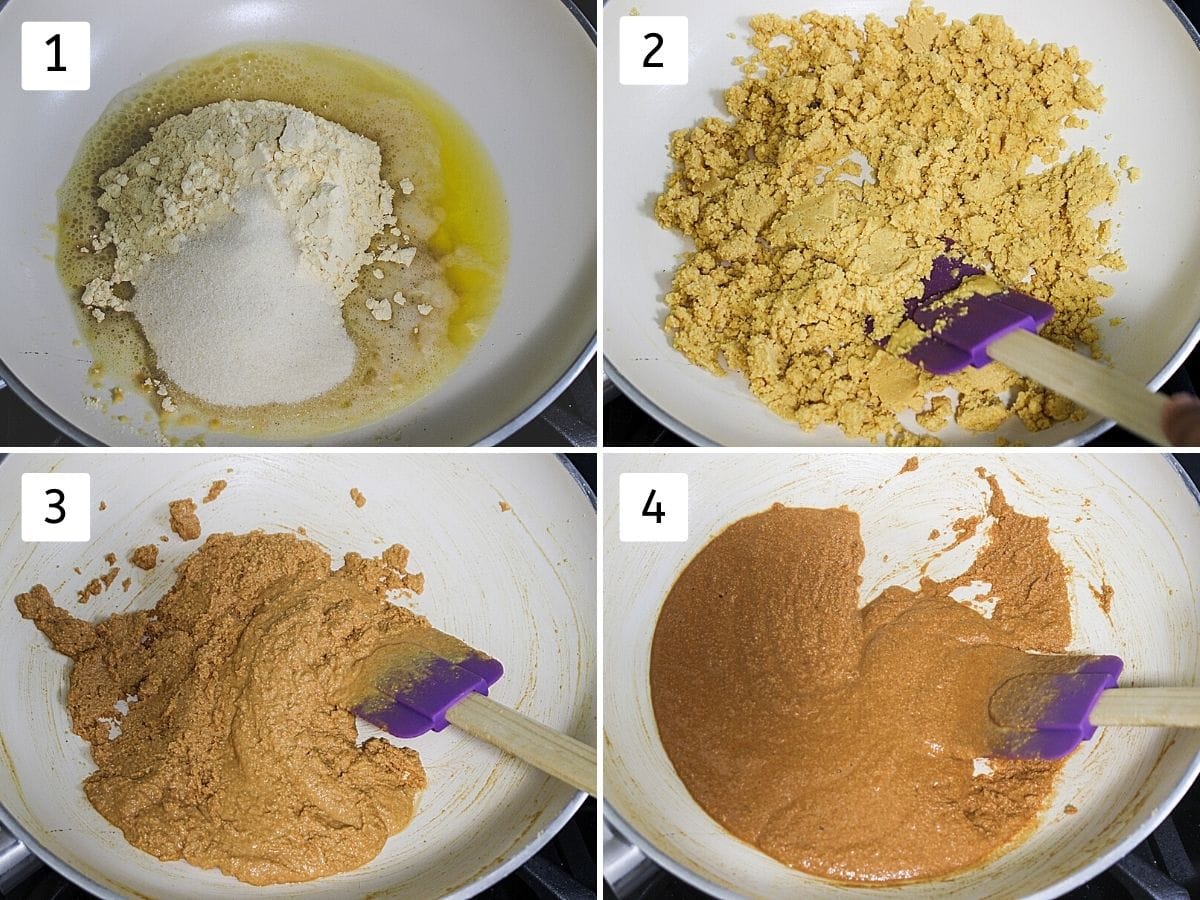 1

2

3

4