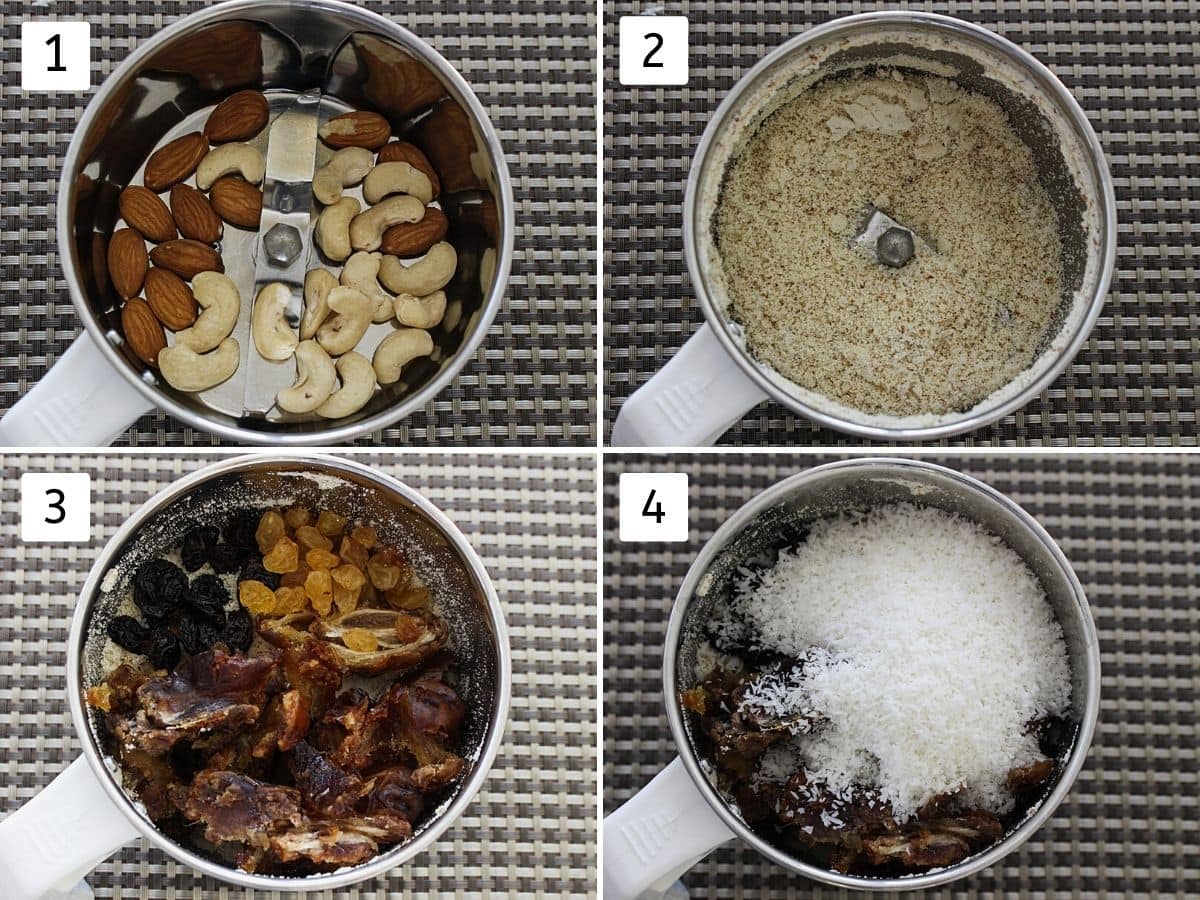 1

2

3

4