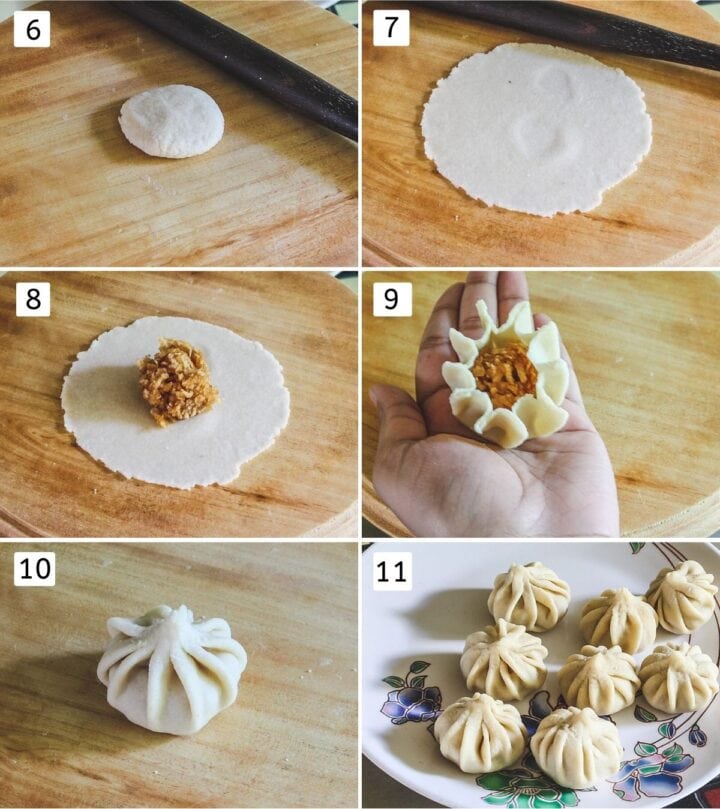 6

7

8

9

10

11