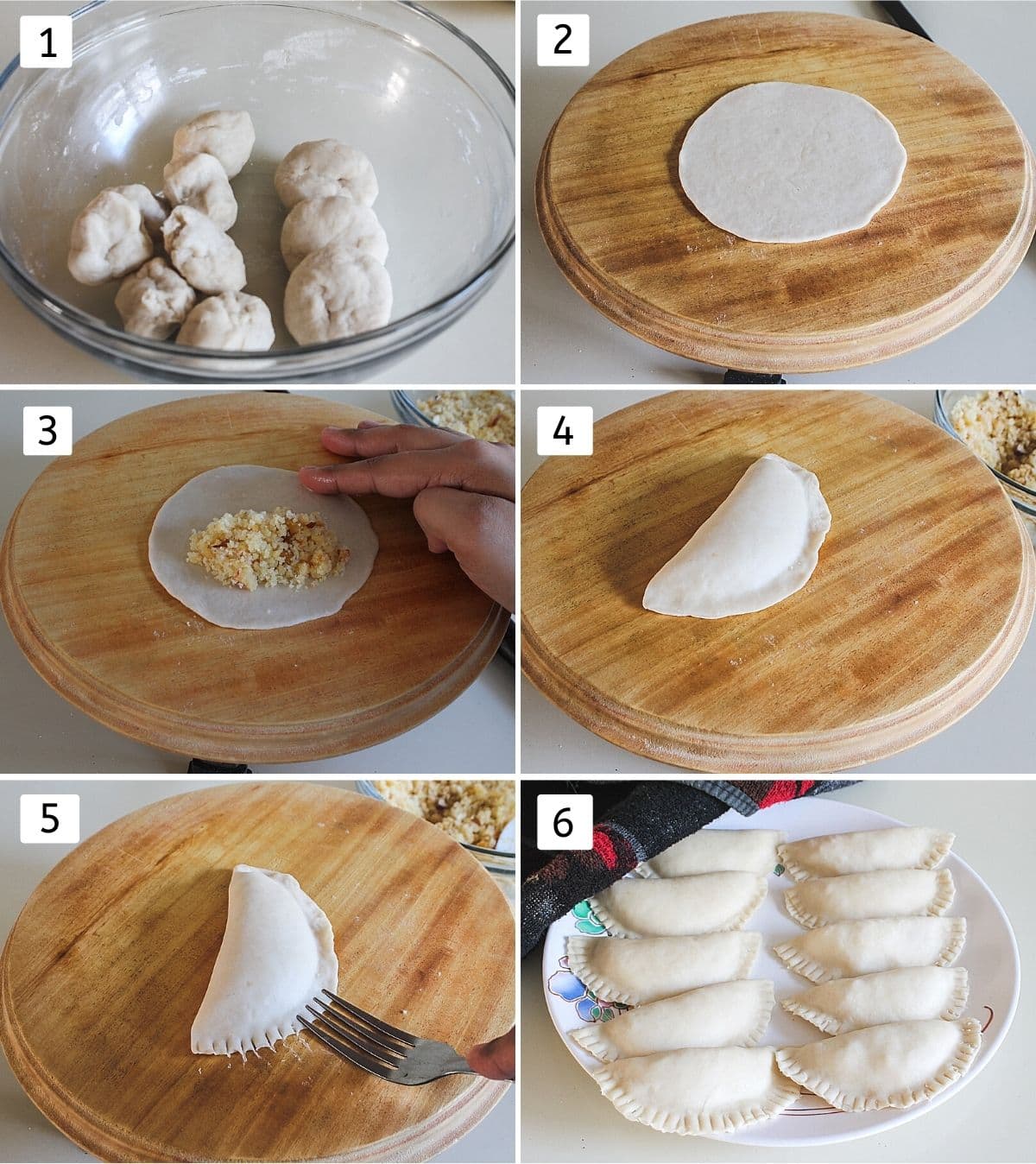 1

2

3

4

5

6