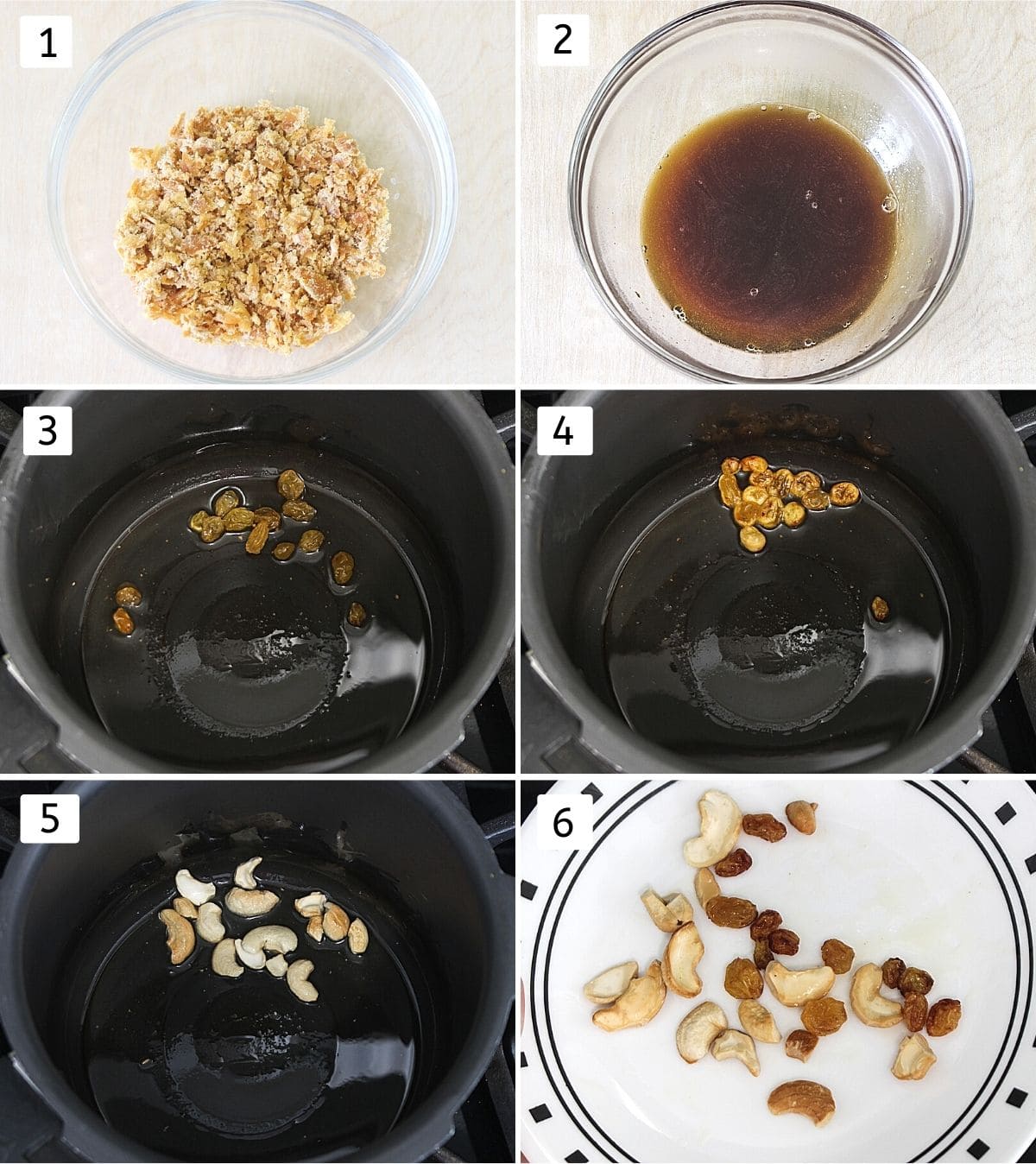 1

2

3

4

5

6