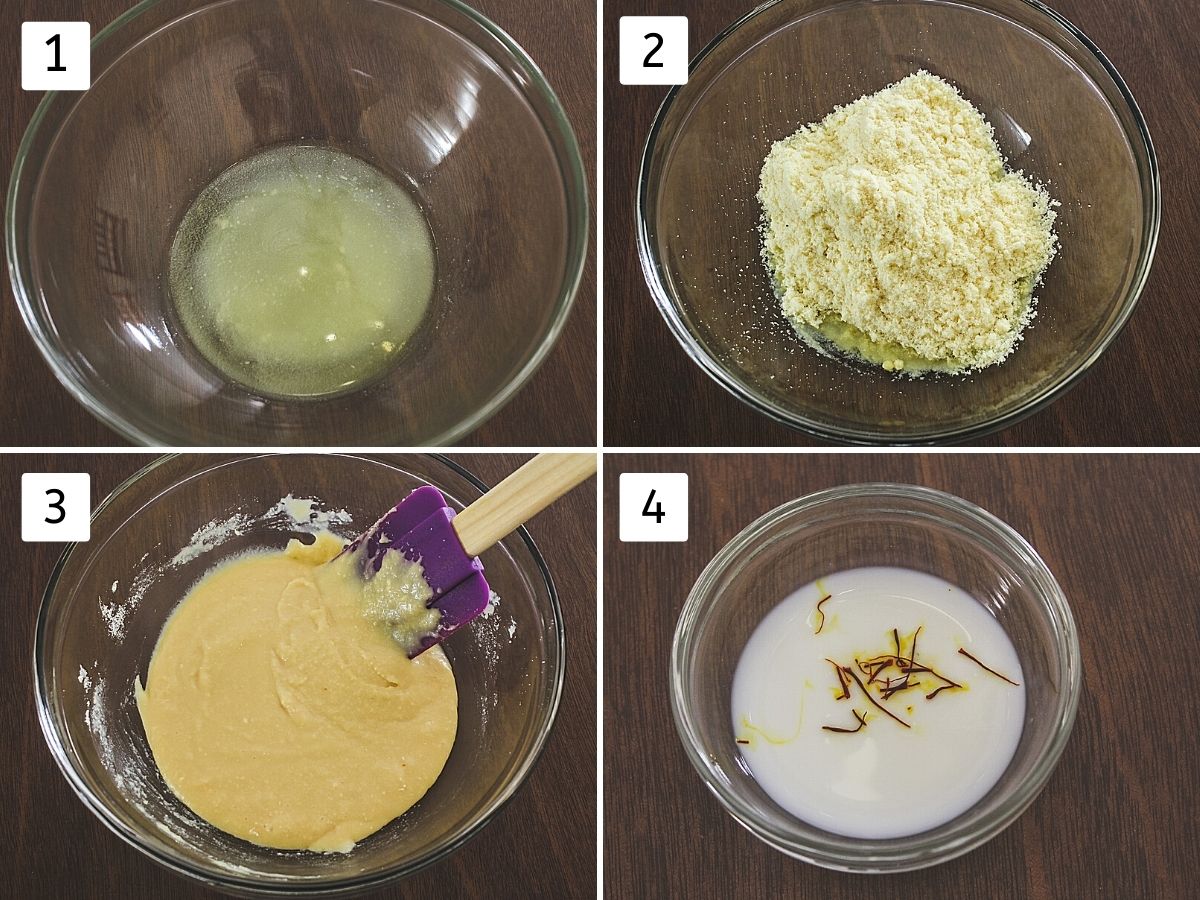 1
2
3
4