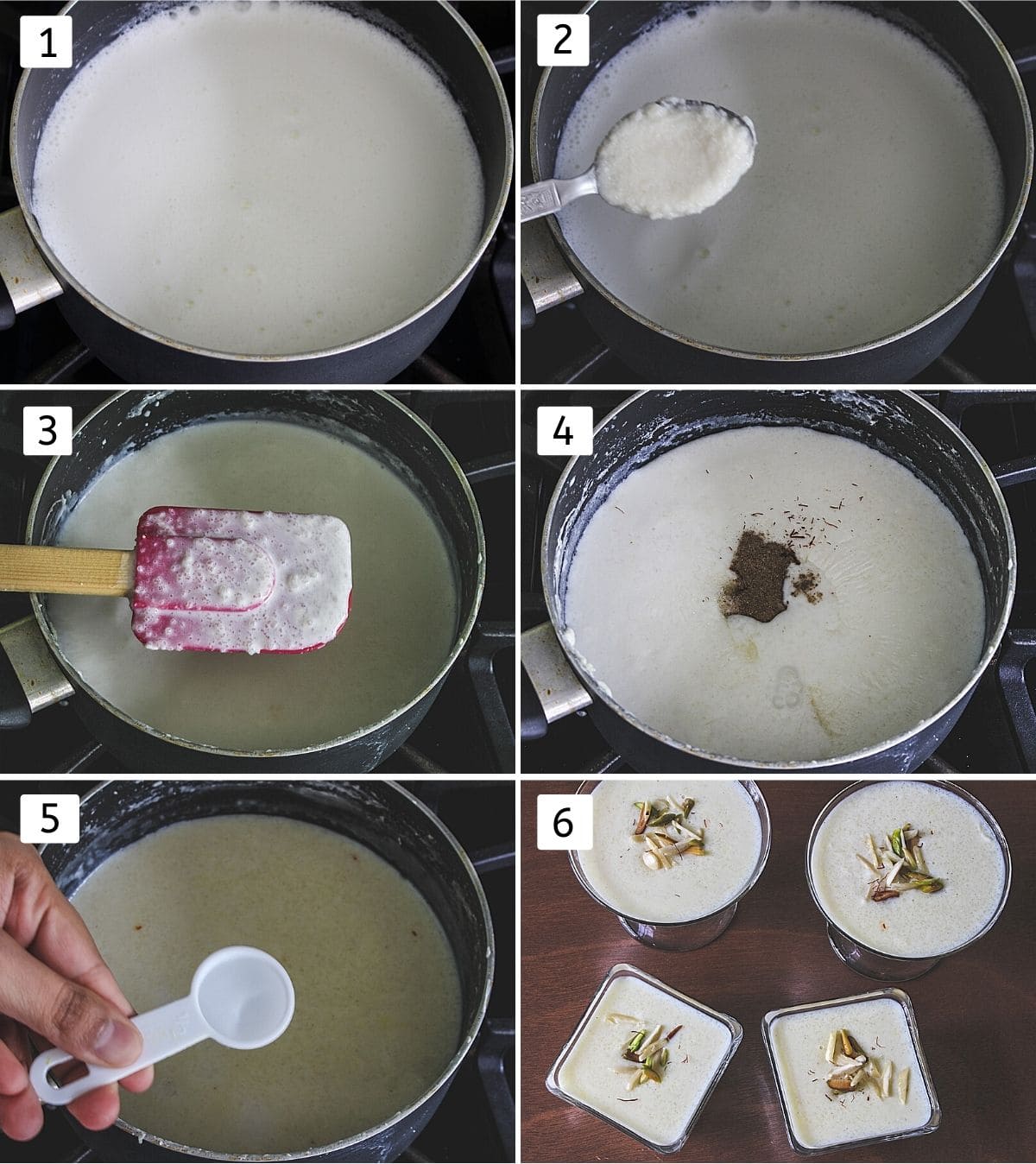 1
2
3
4
5
6