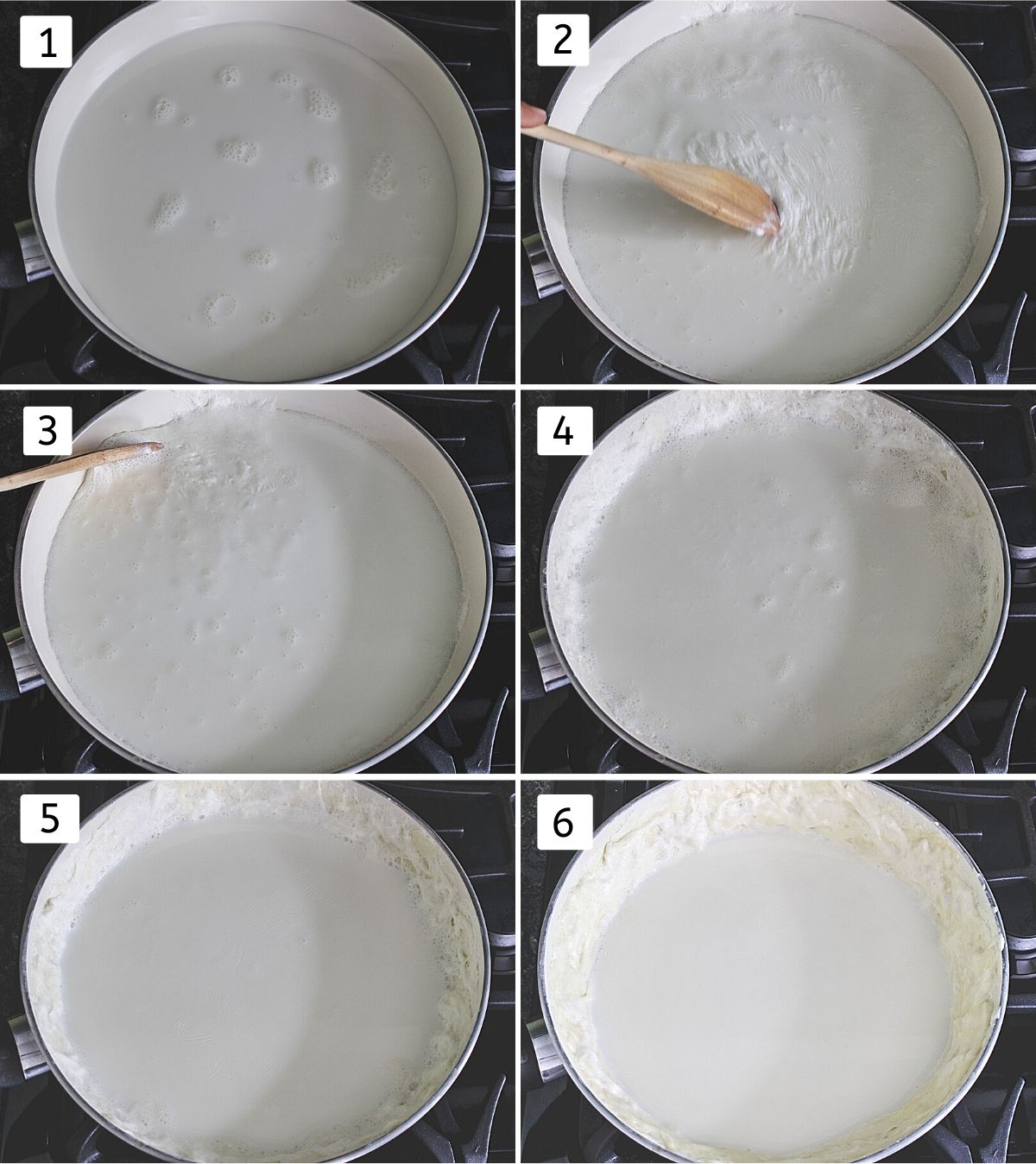 1

2

3

4

5

6