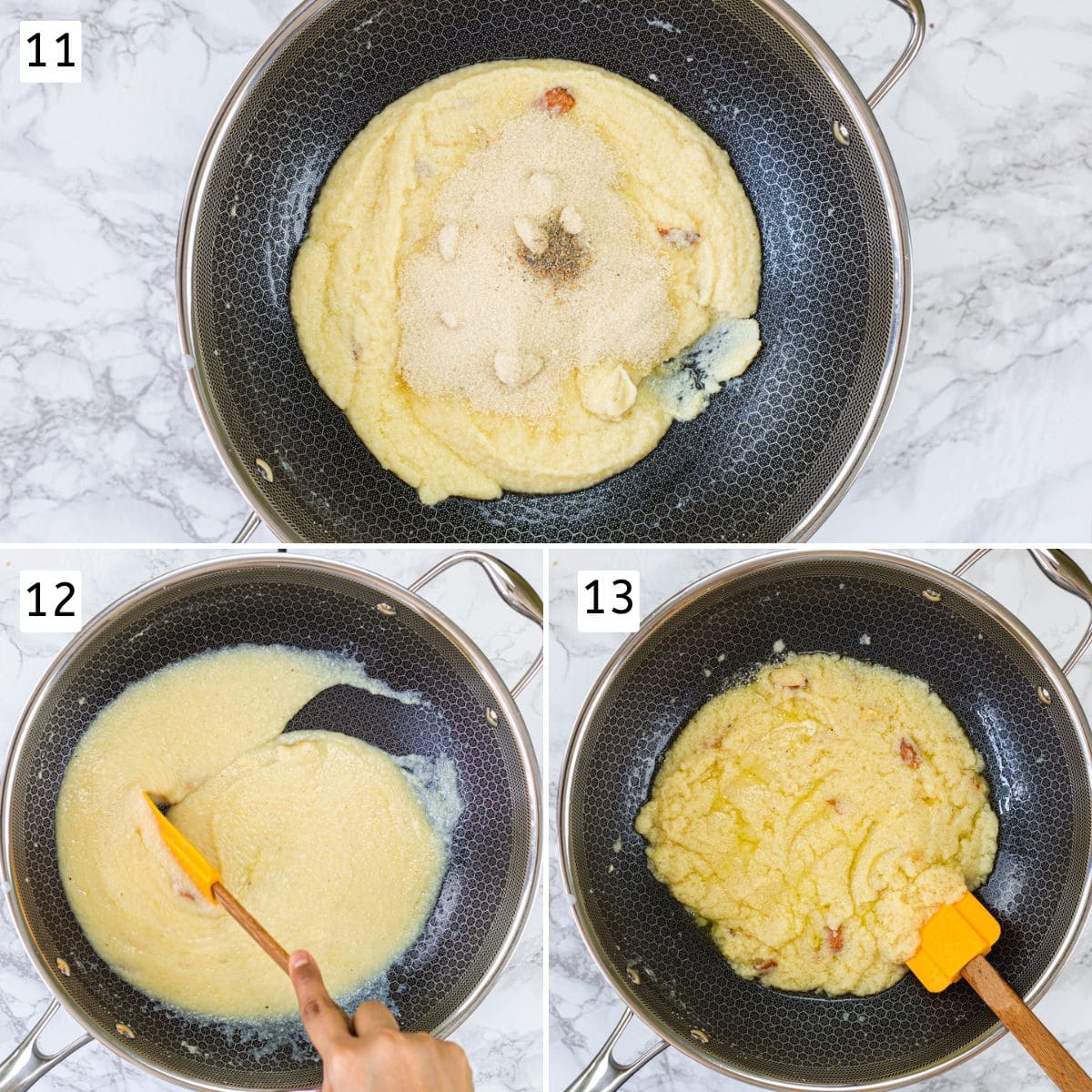 11

12

13