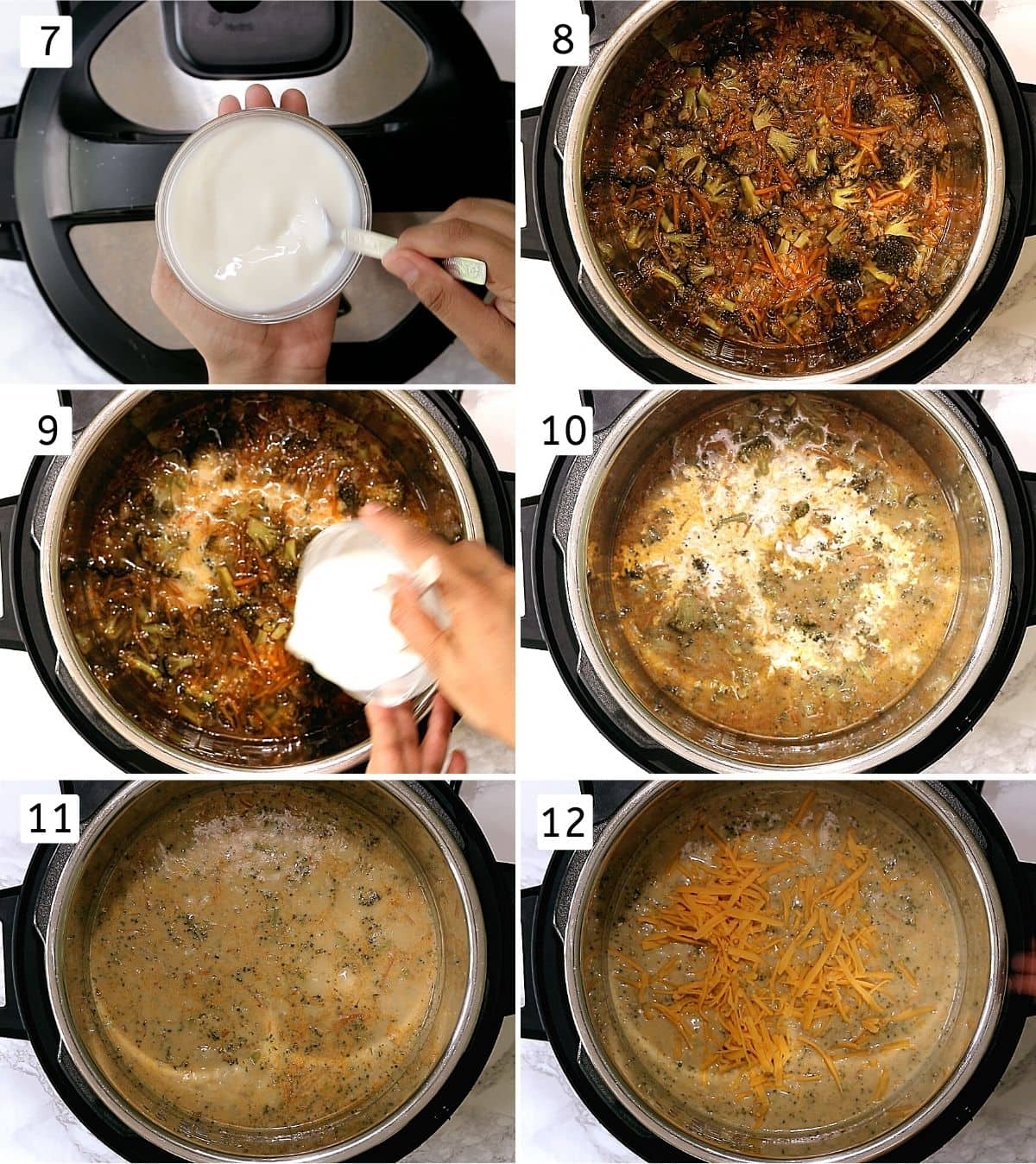 7

8

9

10

11

12