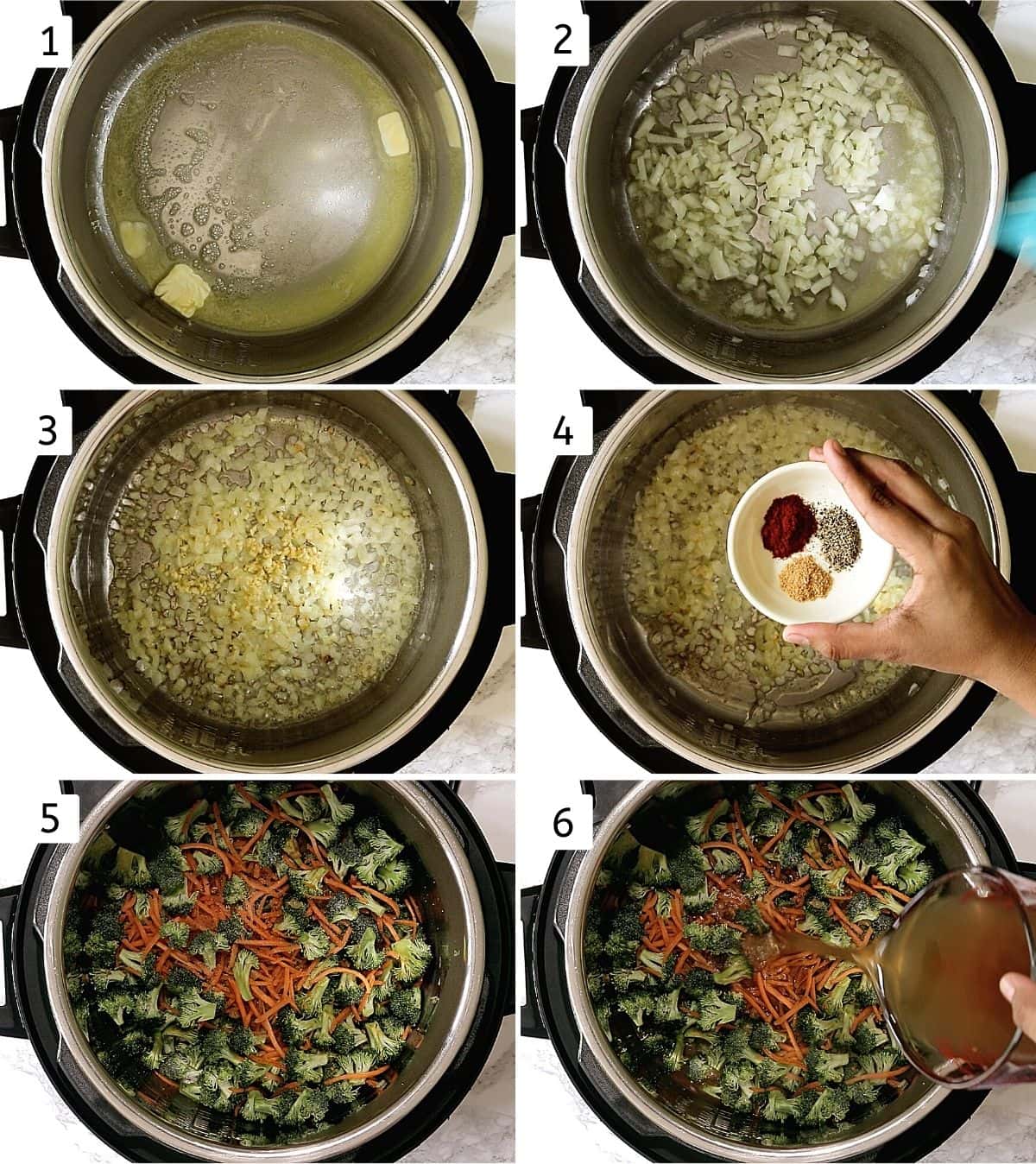 1
2
3
4
5
6