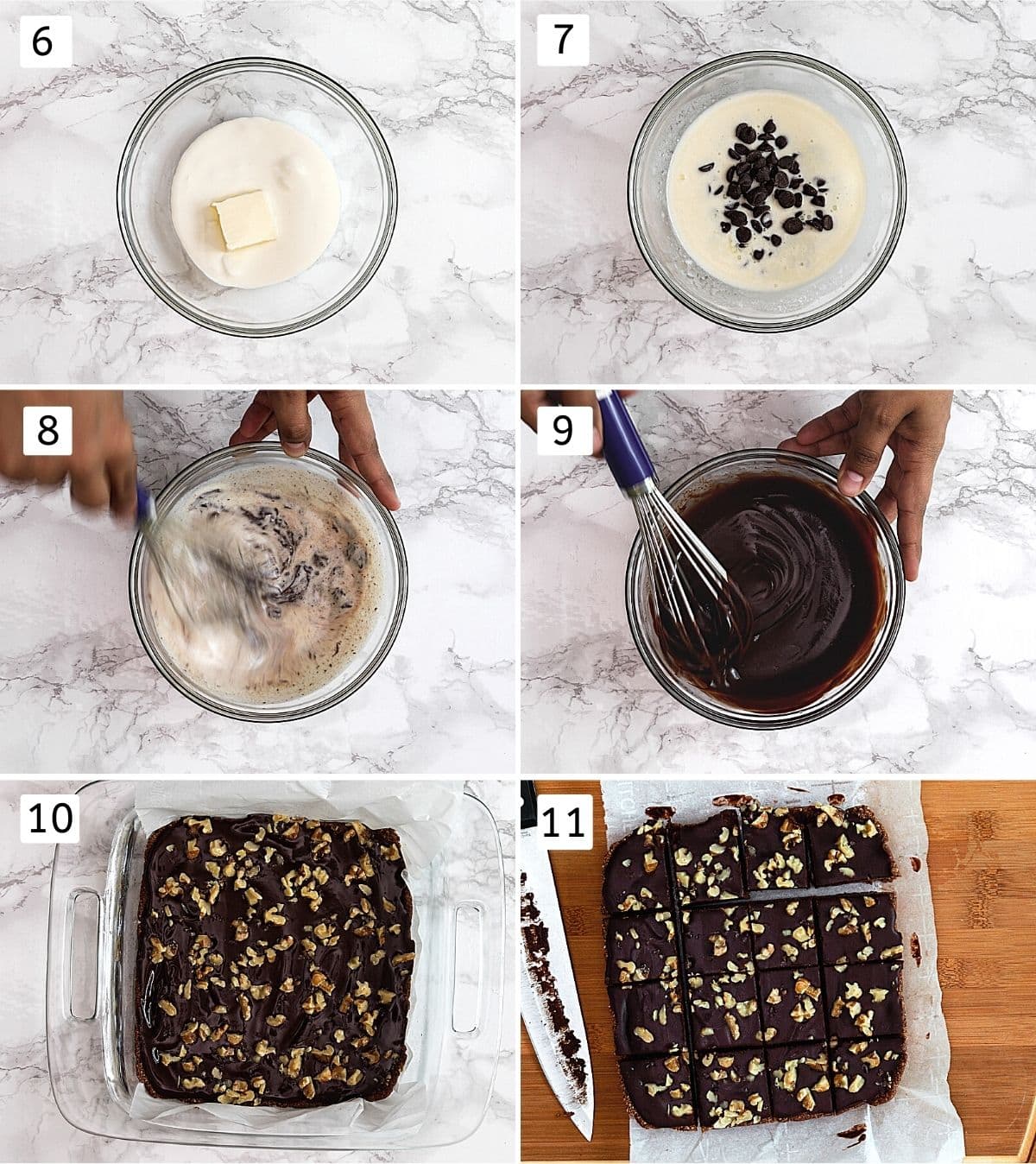 6

7

8

9

10

11