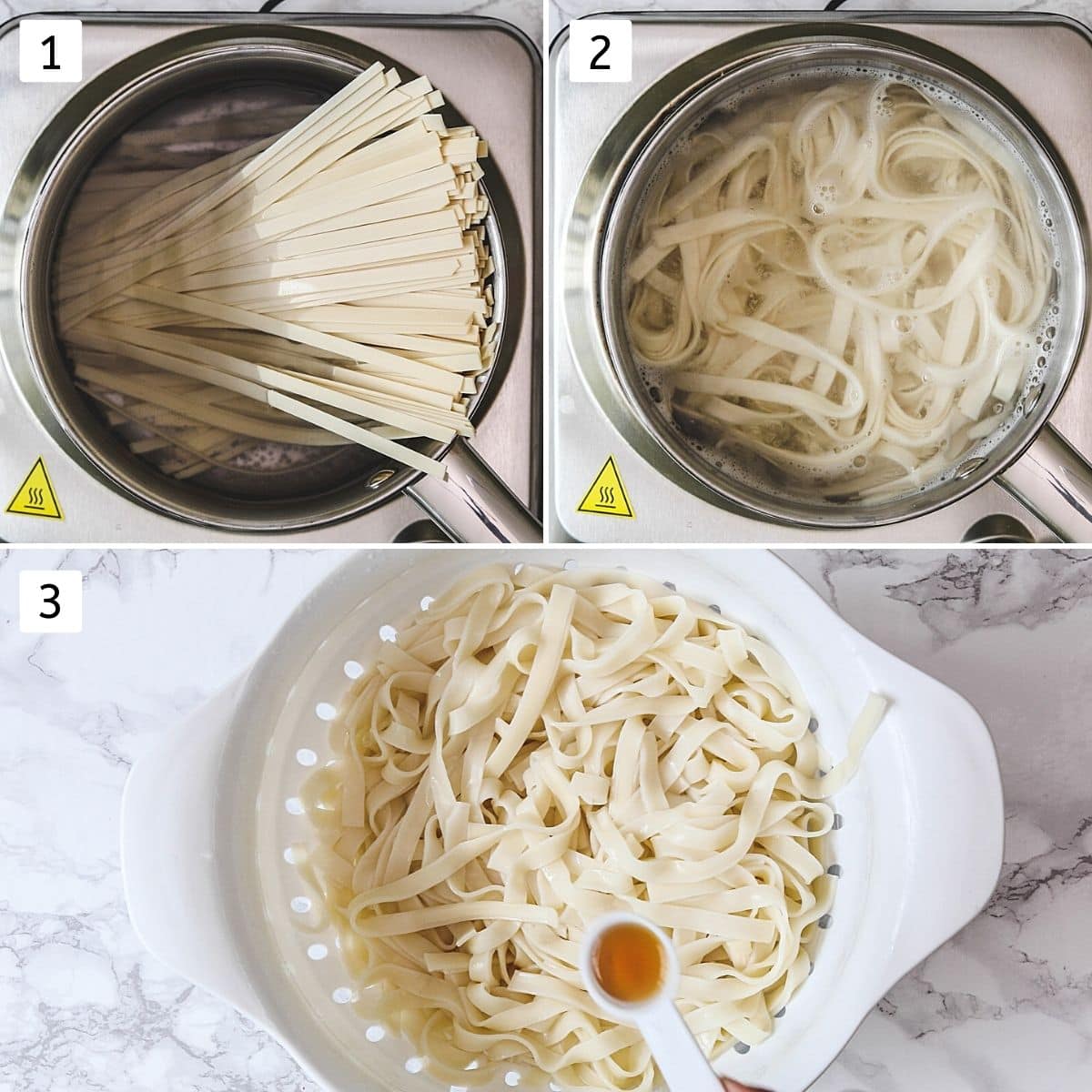 1

2

3