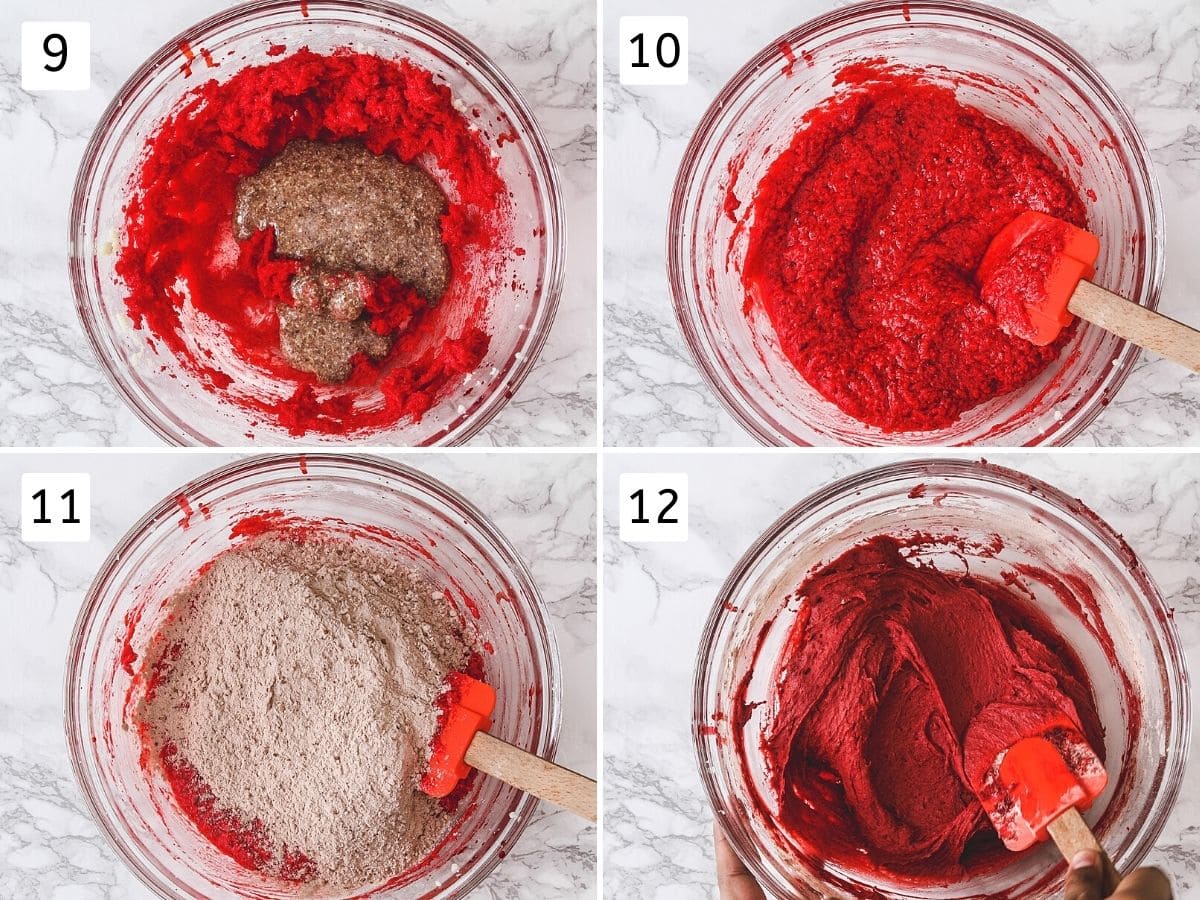 9

10

11

12