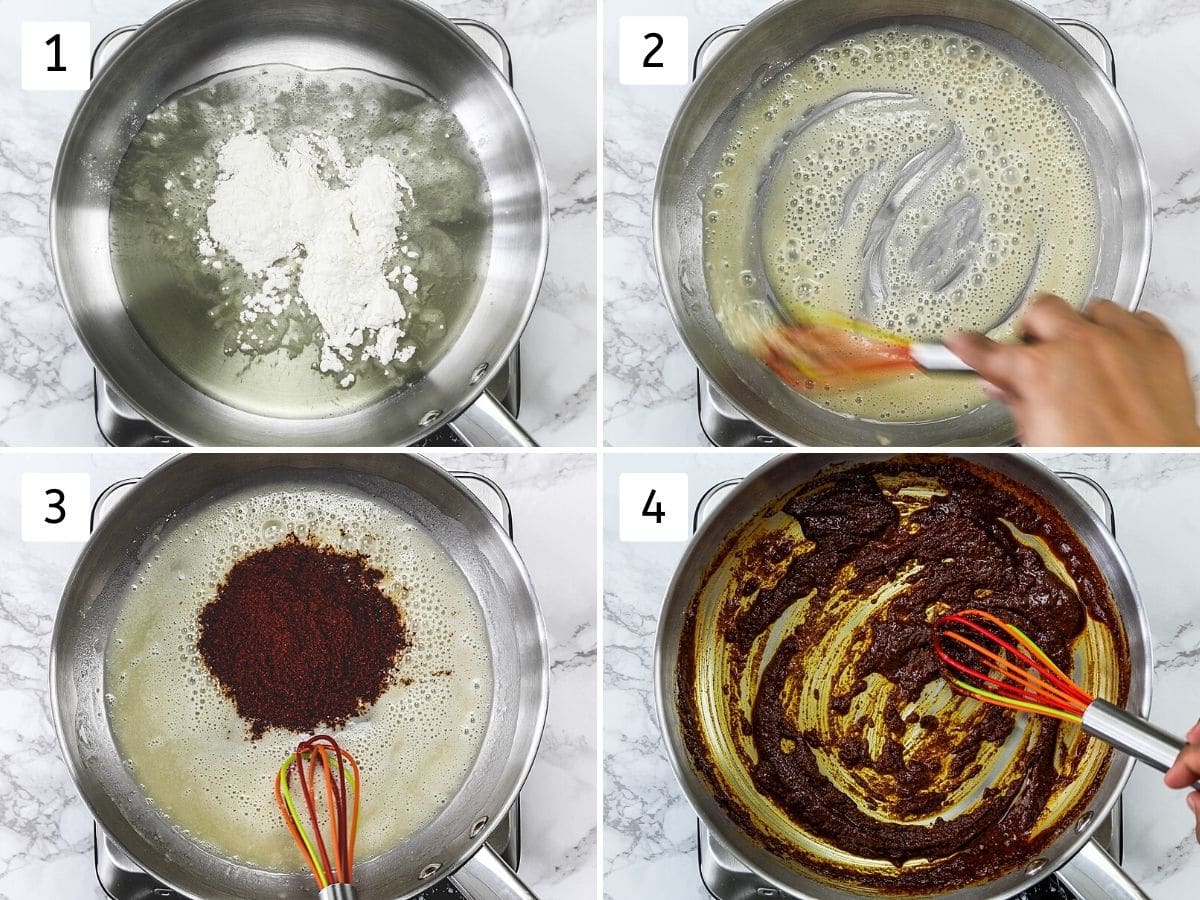 1

2

3

4