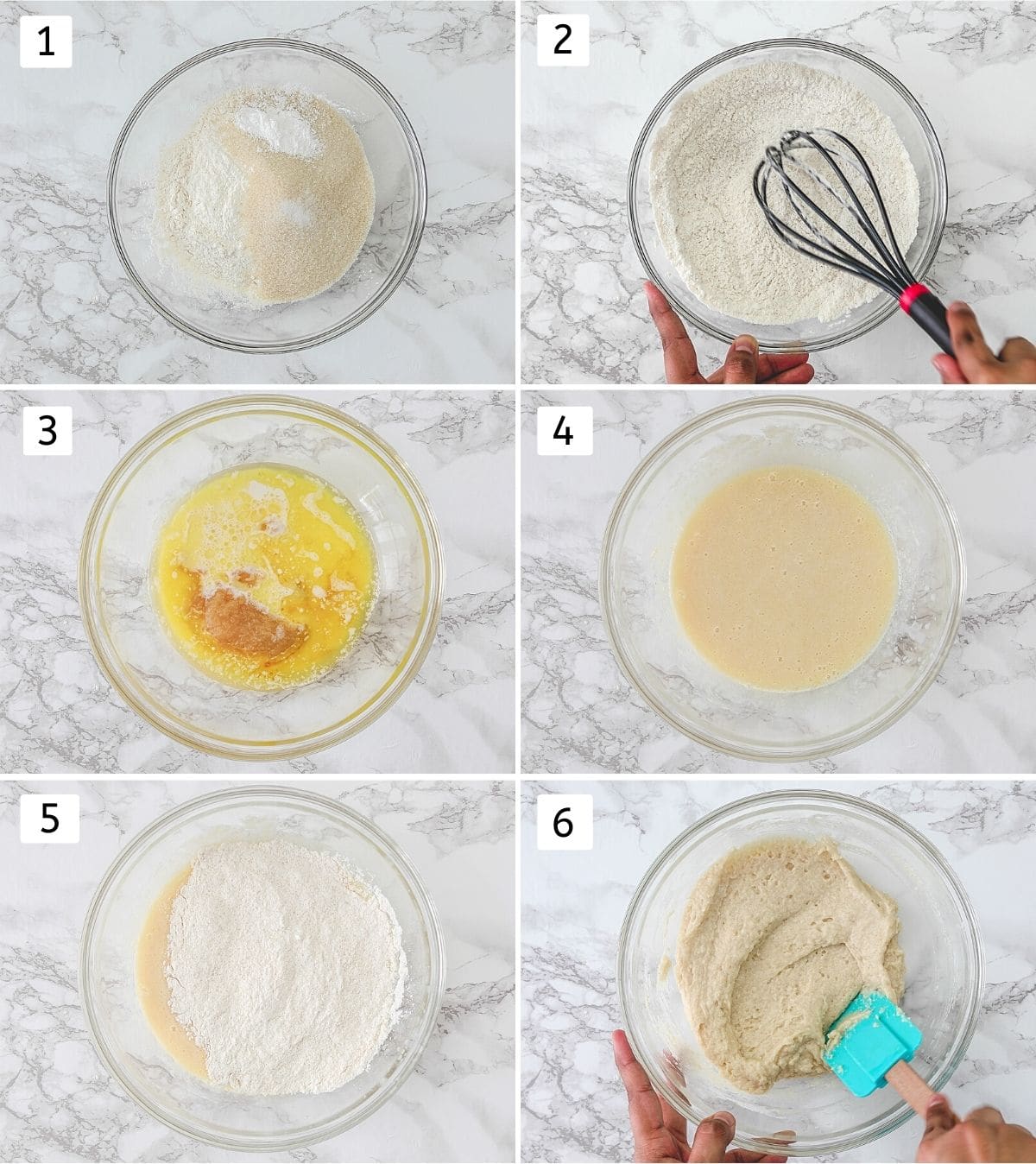 1

2

3

4

5

6