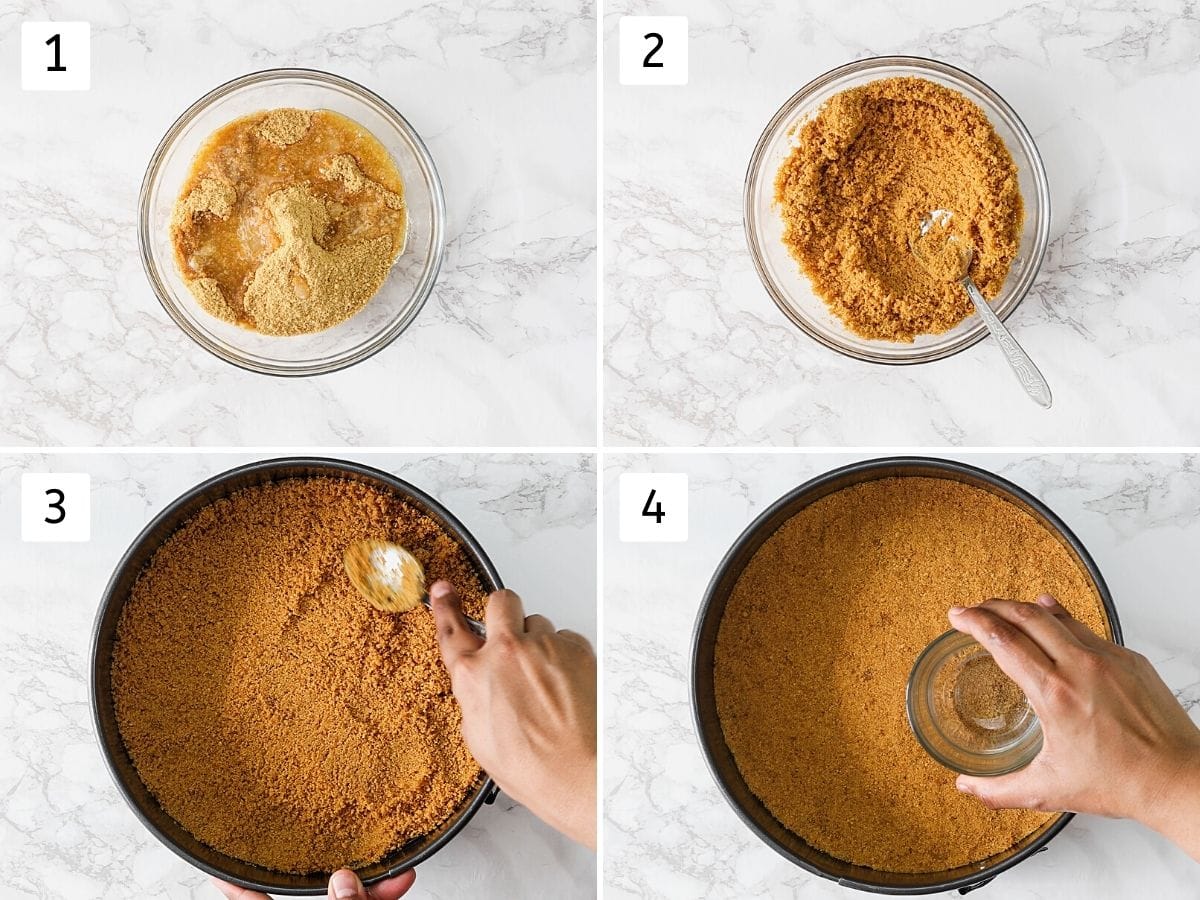 1

2

3

4