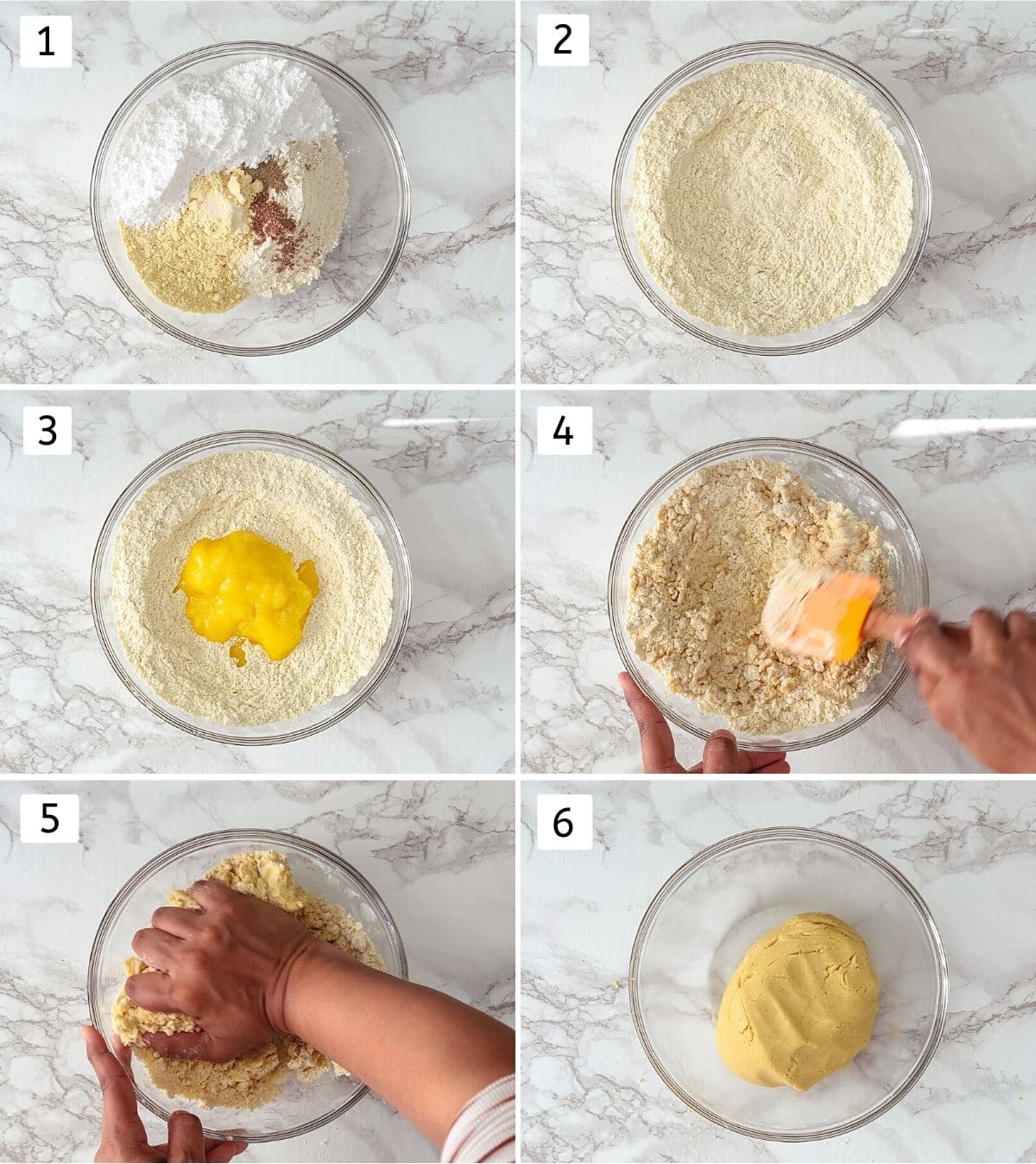 1

2

3

4

5

6